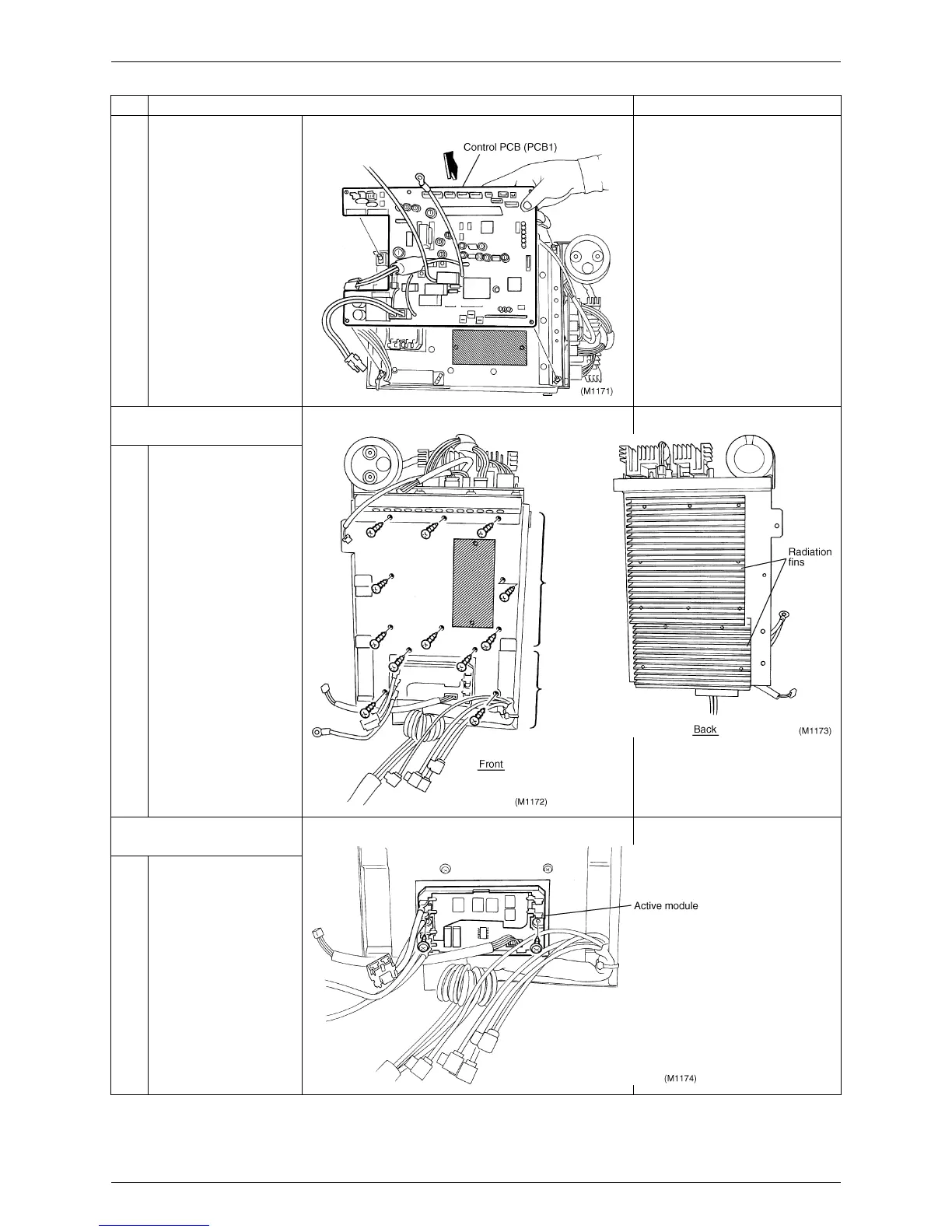 Control PCB (PCB1)

(M1171)

Radiation fins

Back (M1173)

Front

(M1172)

Active module

(M1174)