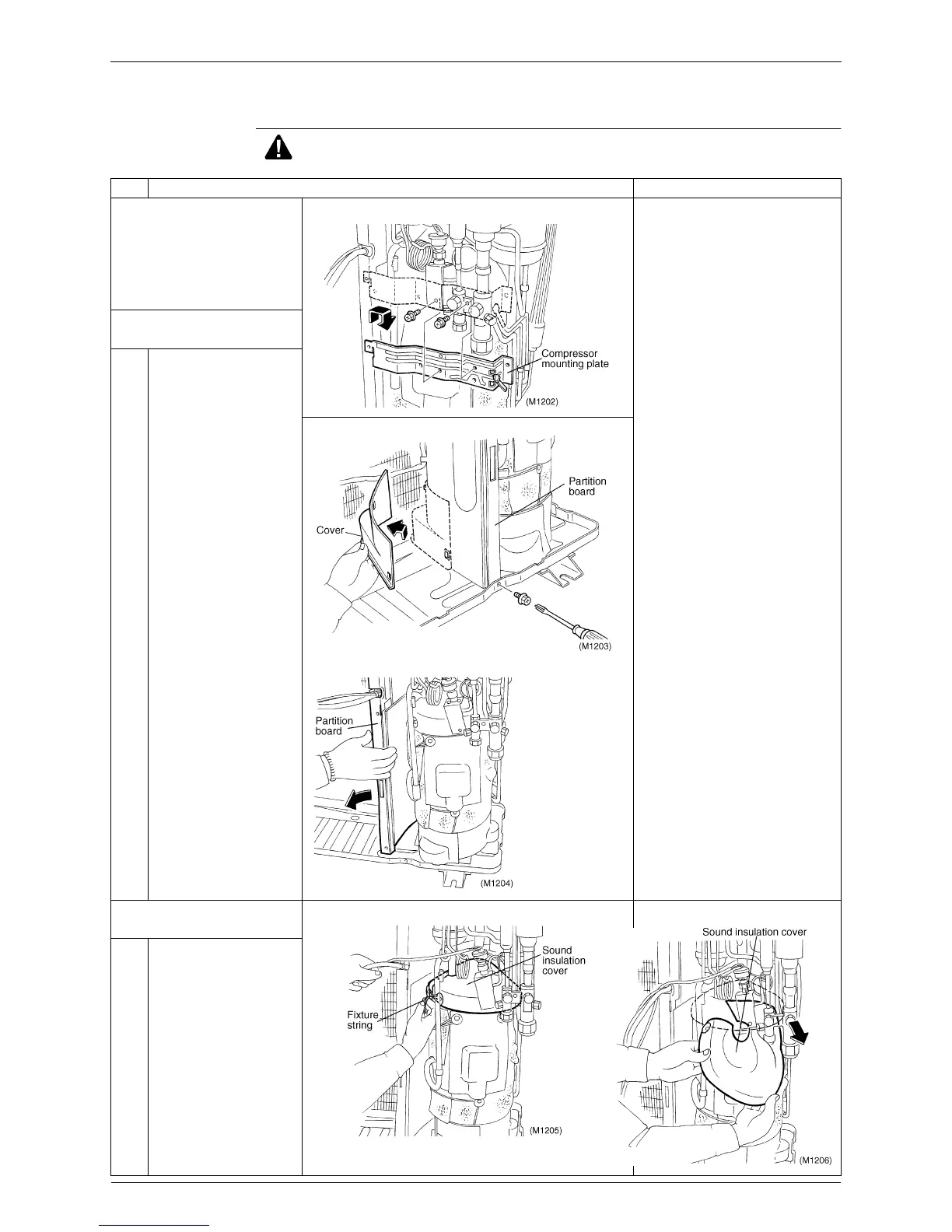 Compressor mounting plate

(M1202)

Partition board

Cover

(M1203)

Partition board

(M1204)

Sound insulation cover

Fixture string

(M1205)

Sound insulation cover

(M1206)