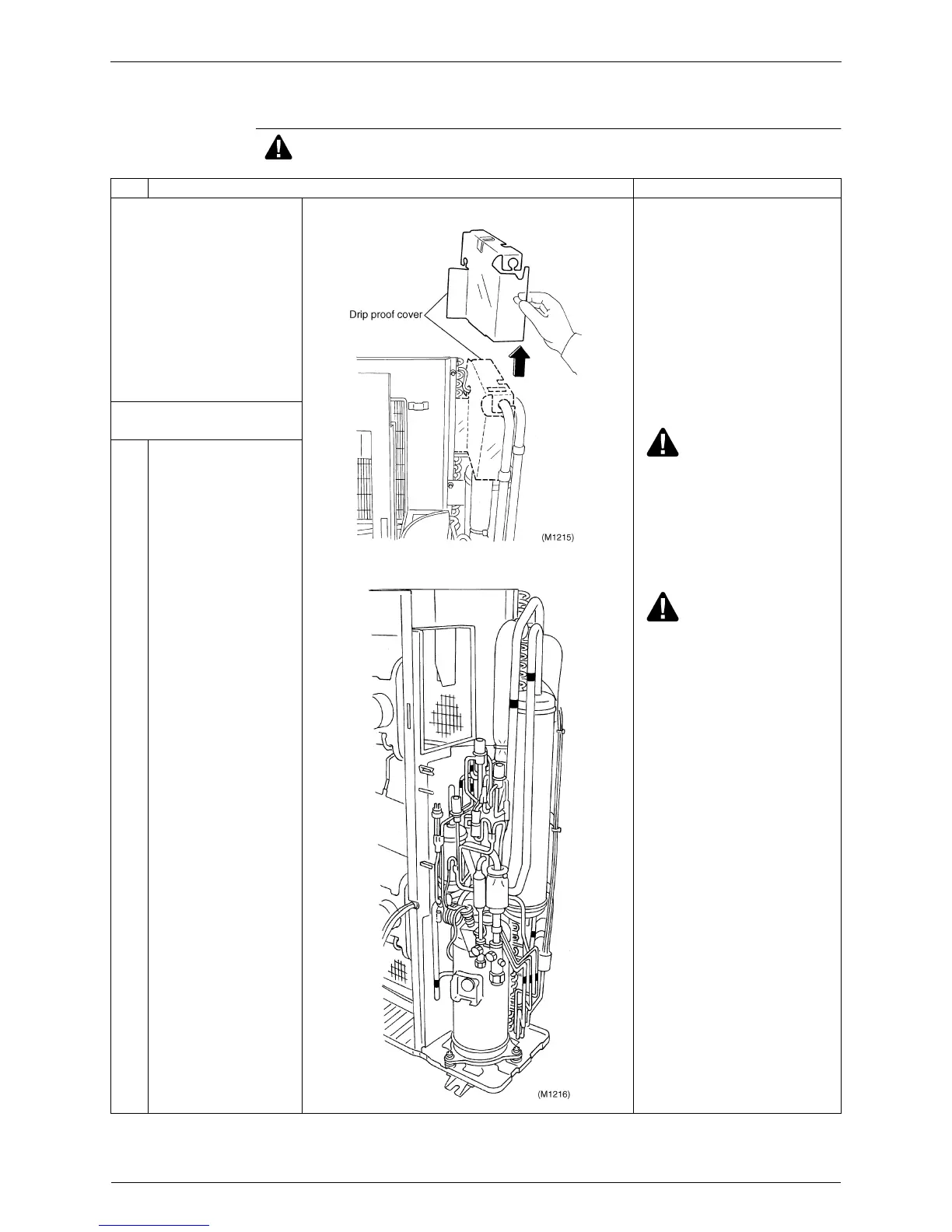 Drip proof cover

(M1215)

(M1216)