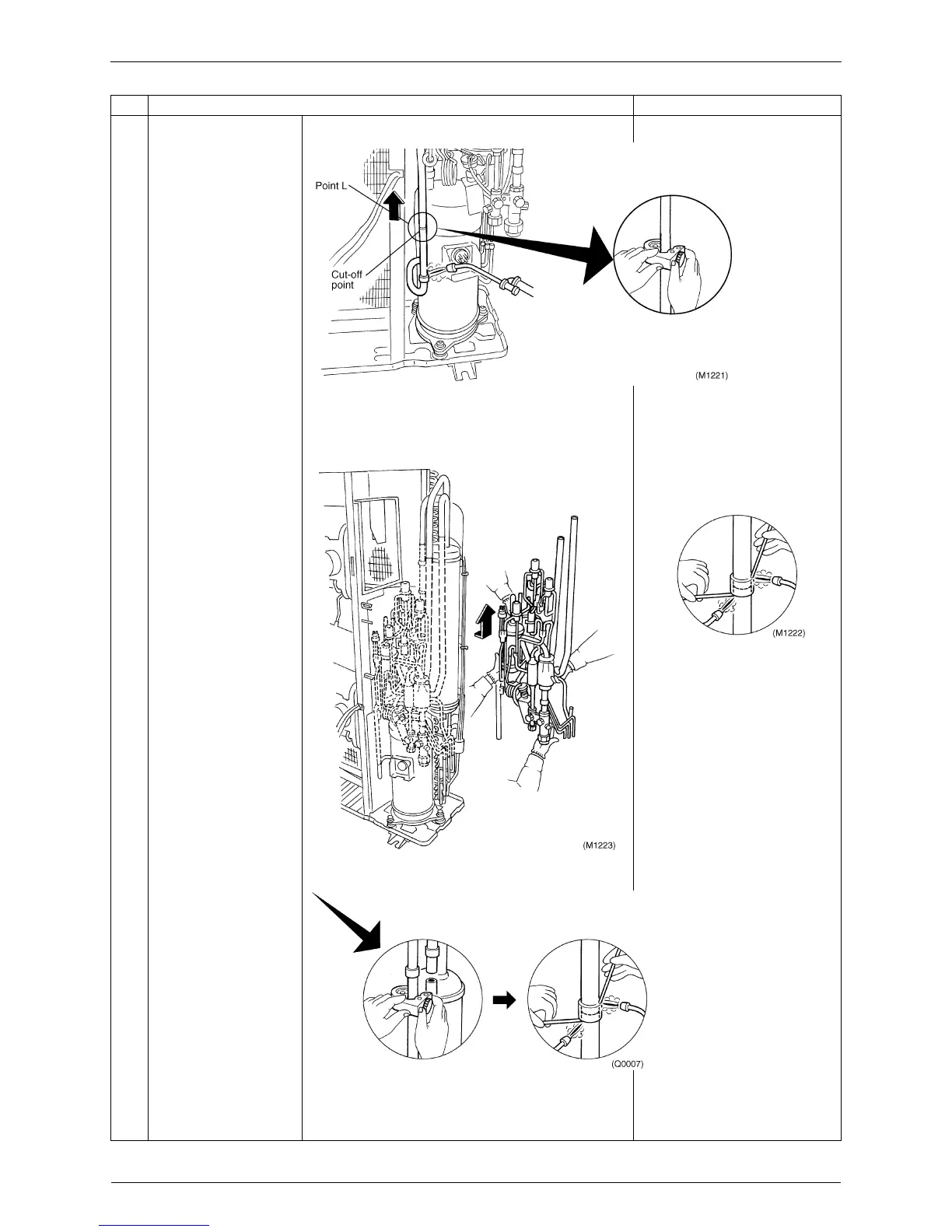 Point L

Cut-off point

(M1221)

(M1222)

(M1223)

(Q0007)