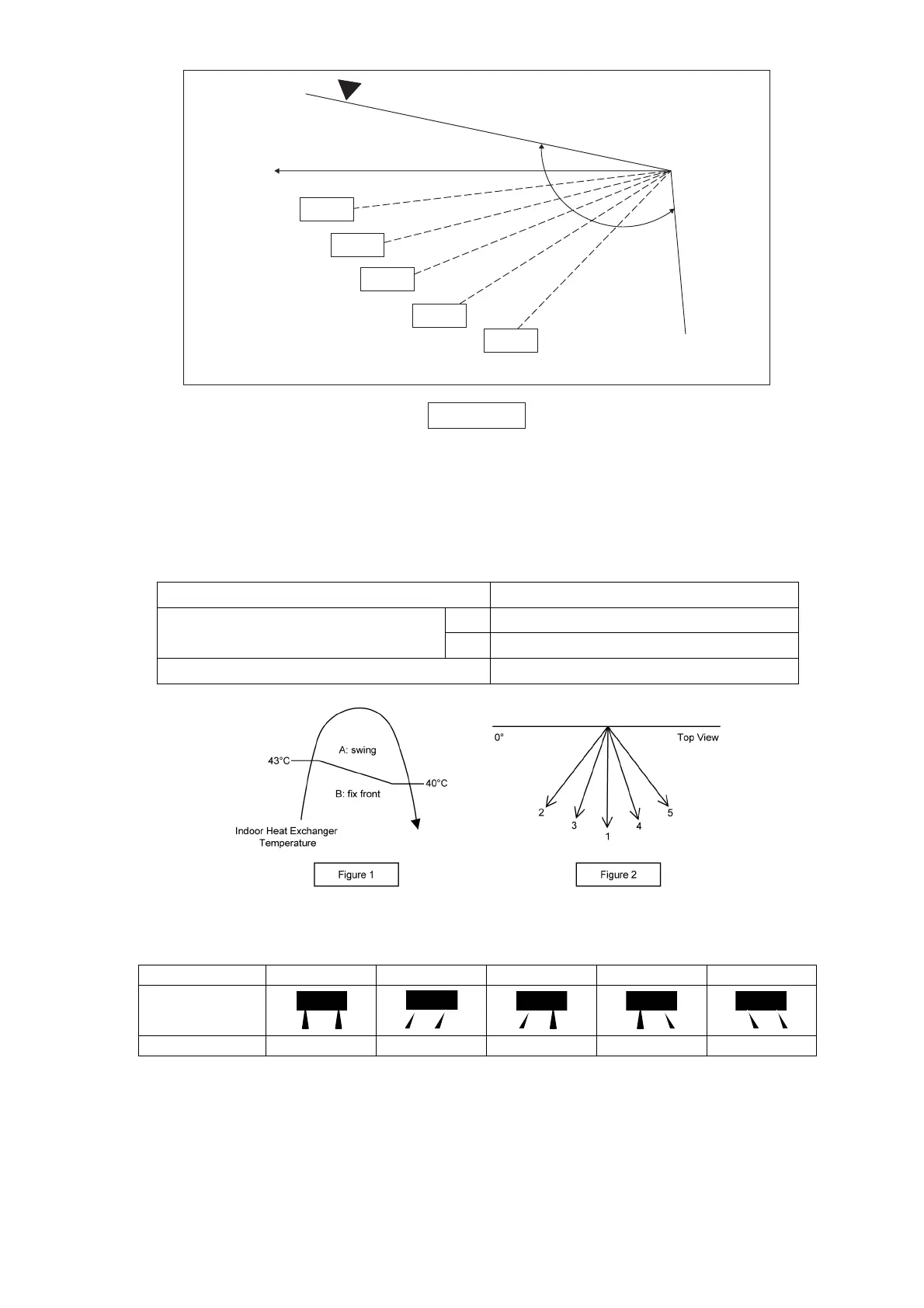 43°C

A: swing

40°C

B: fix front

Indoor Heat Exchanger Temperature

Figure 1

0°

Top View

2

3

1

4

5

Figure 2