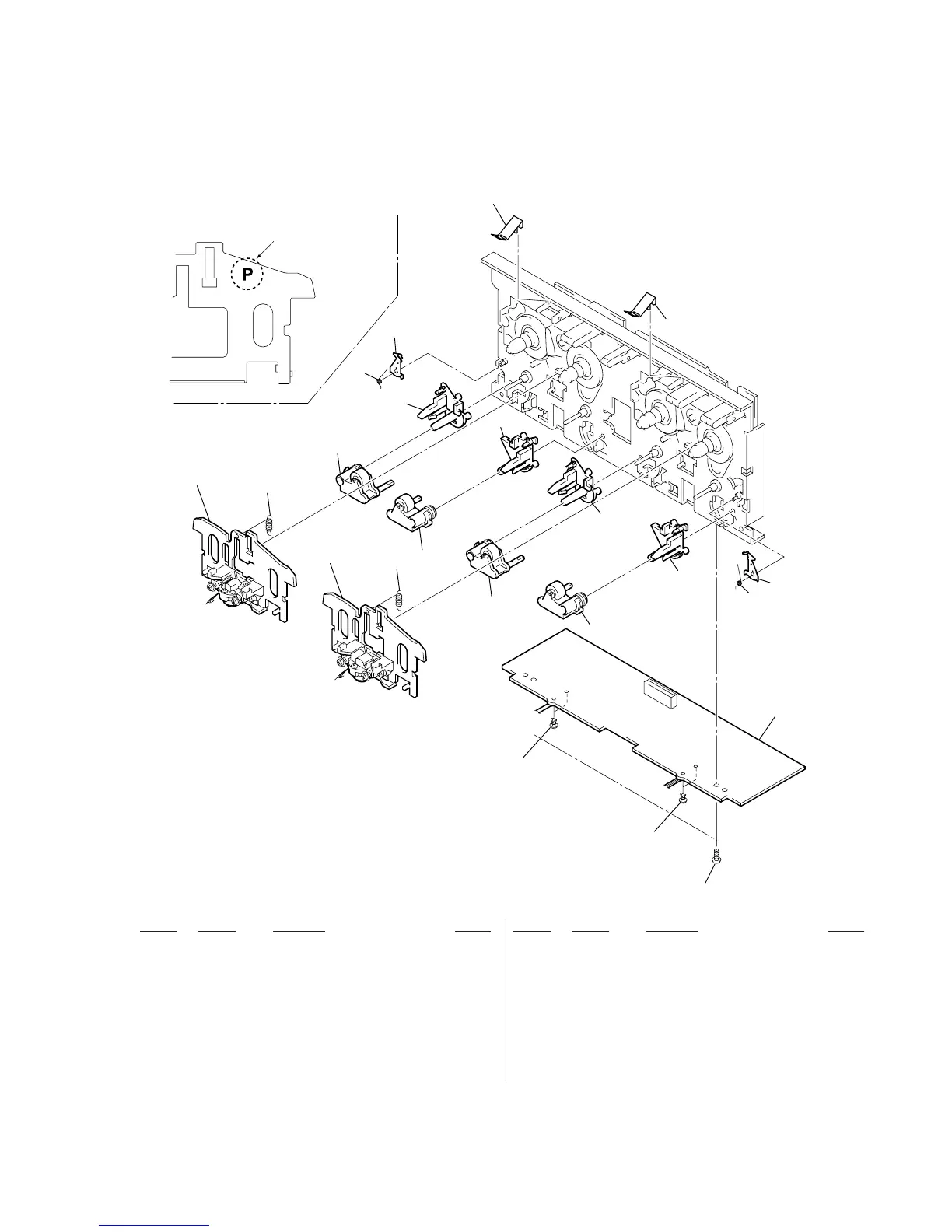 P