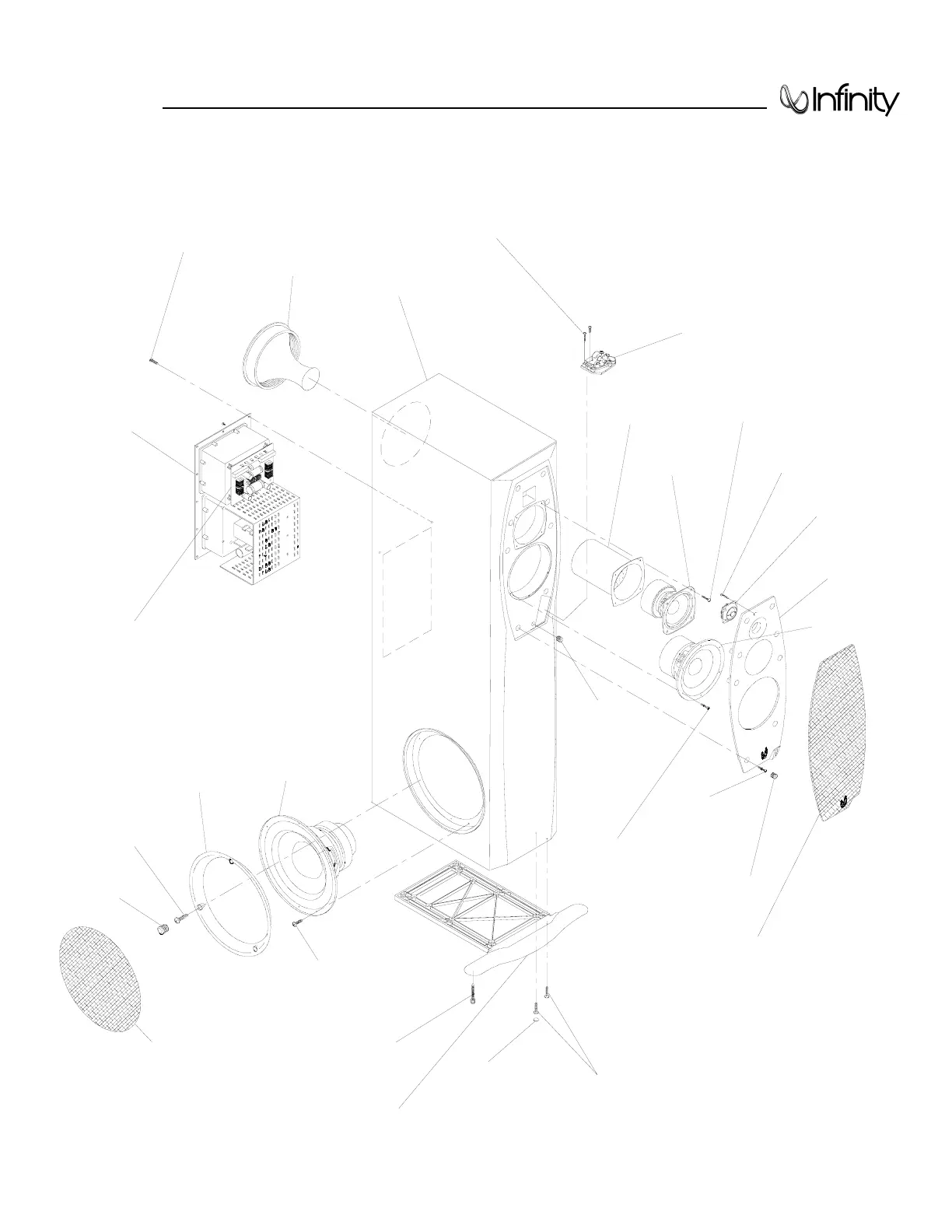 Infinity