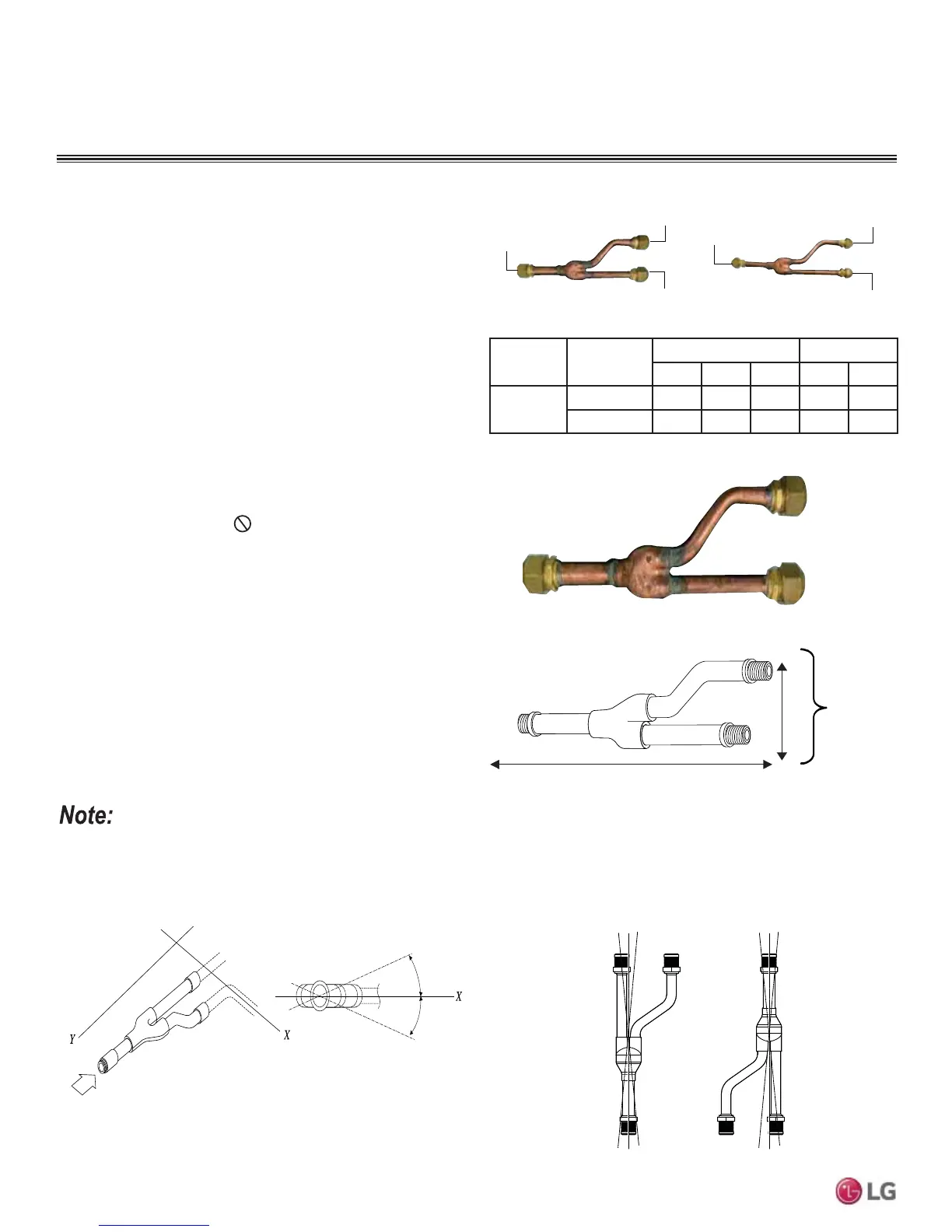 Note:

Y

X

X

LG