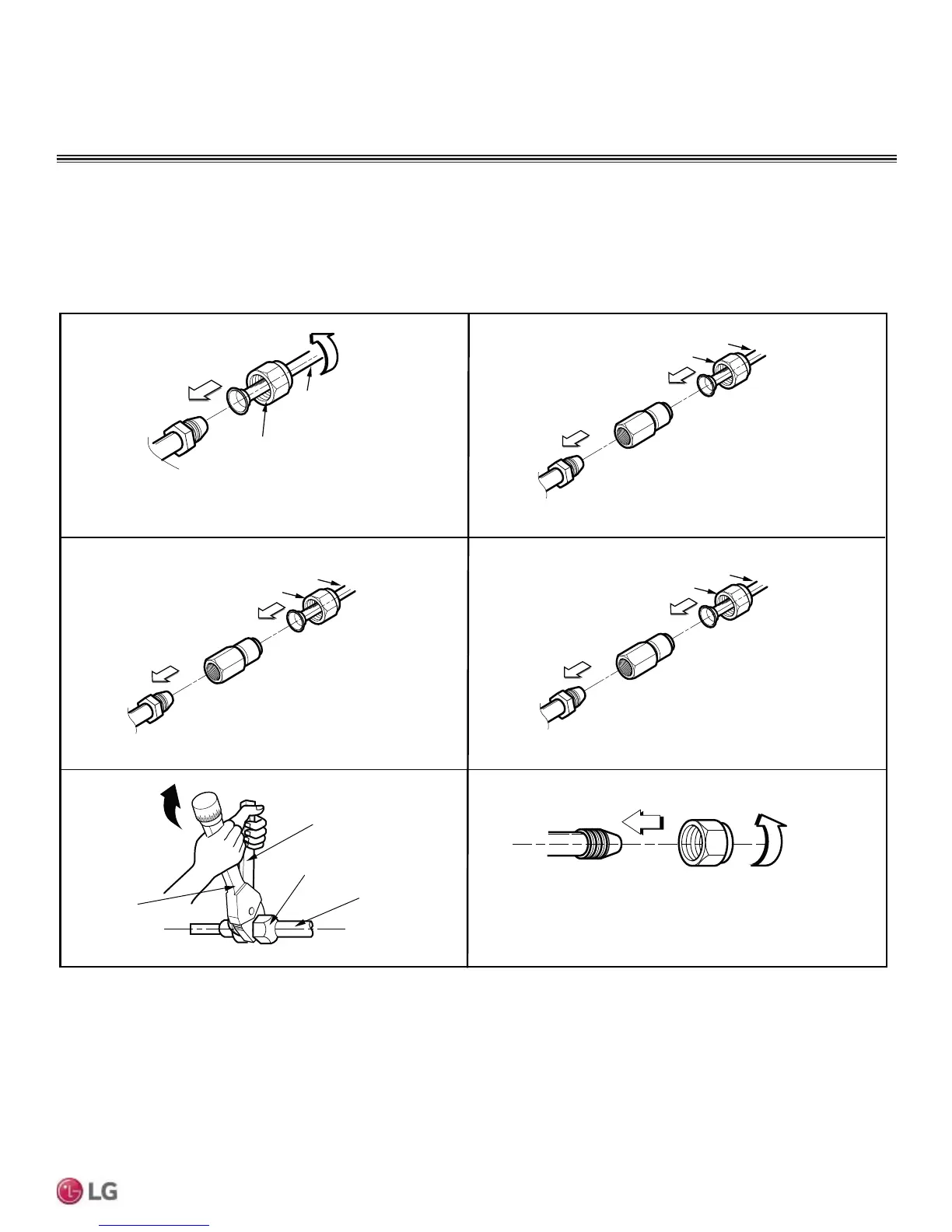 LG