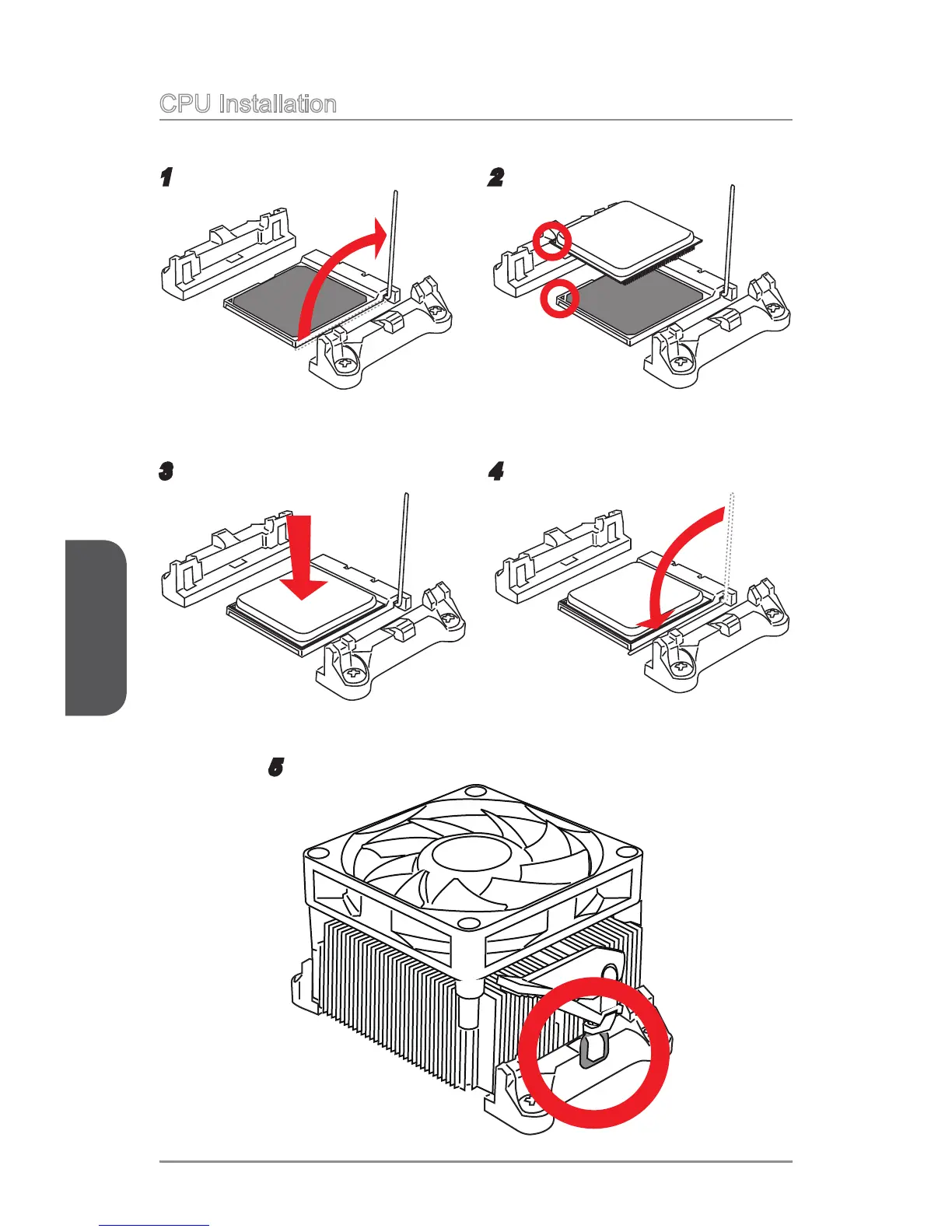 CPU Installation

1

2

3

4

5