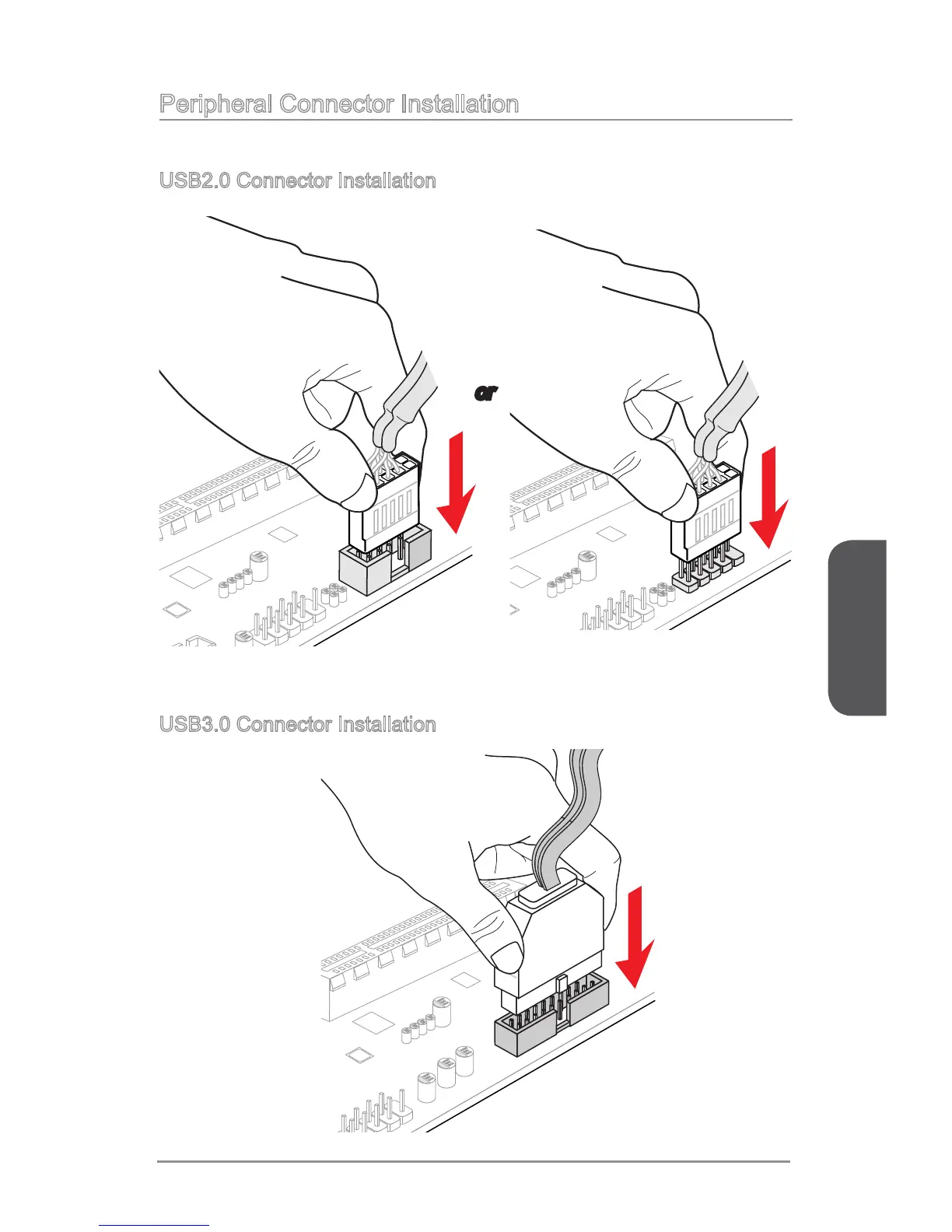 Peripheral Connector Installation

USB2.0 Connector Installation

or

USB3.0 Connector Installation