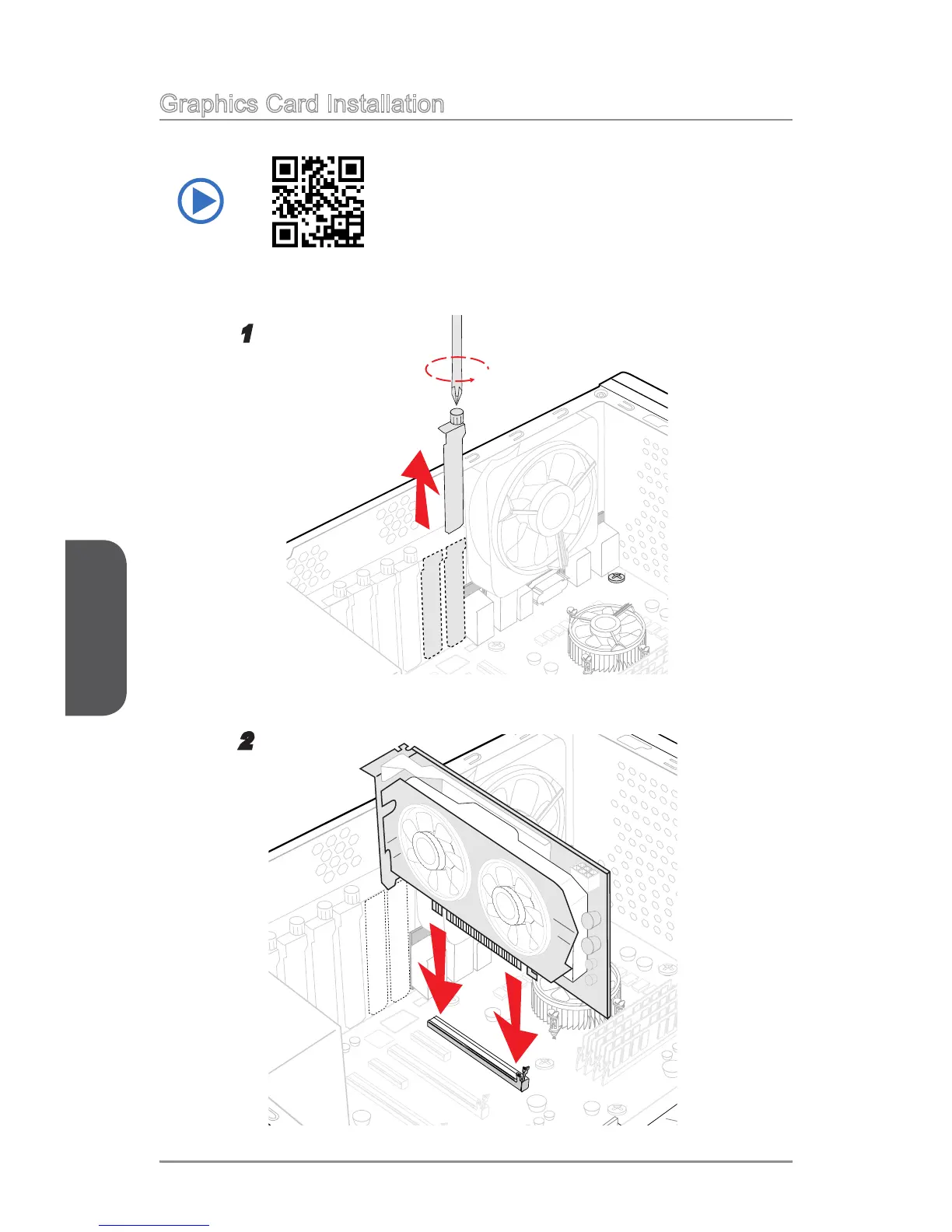 Graphics Card Installation

1

2