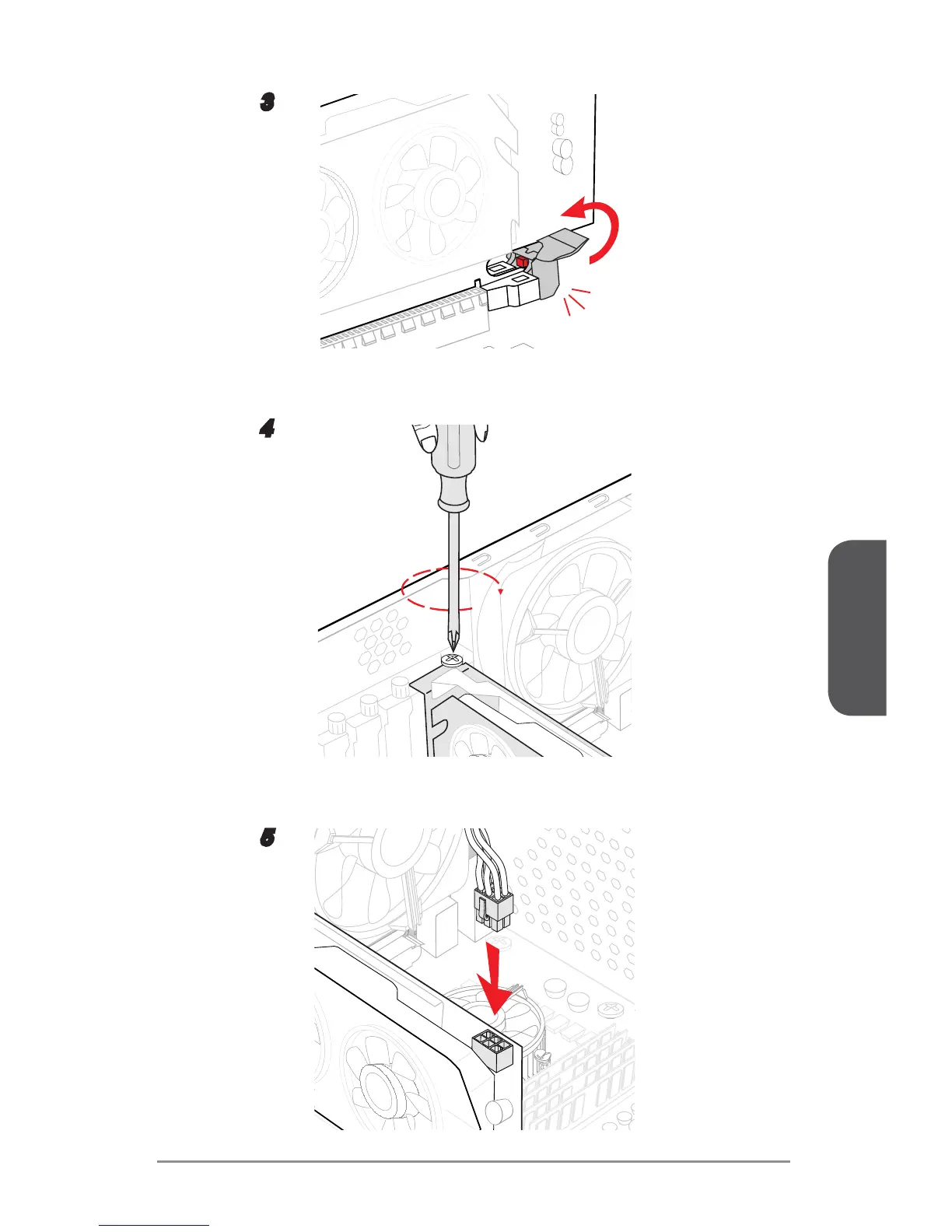 3

4

5