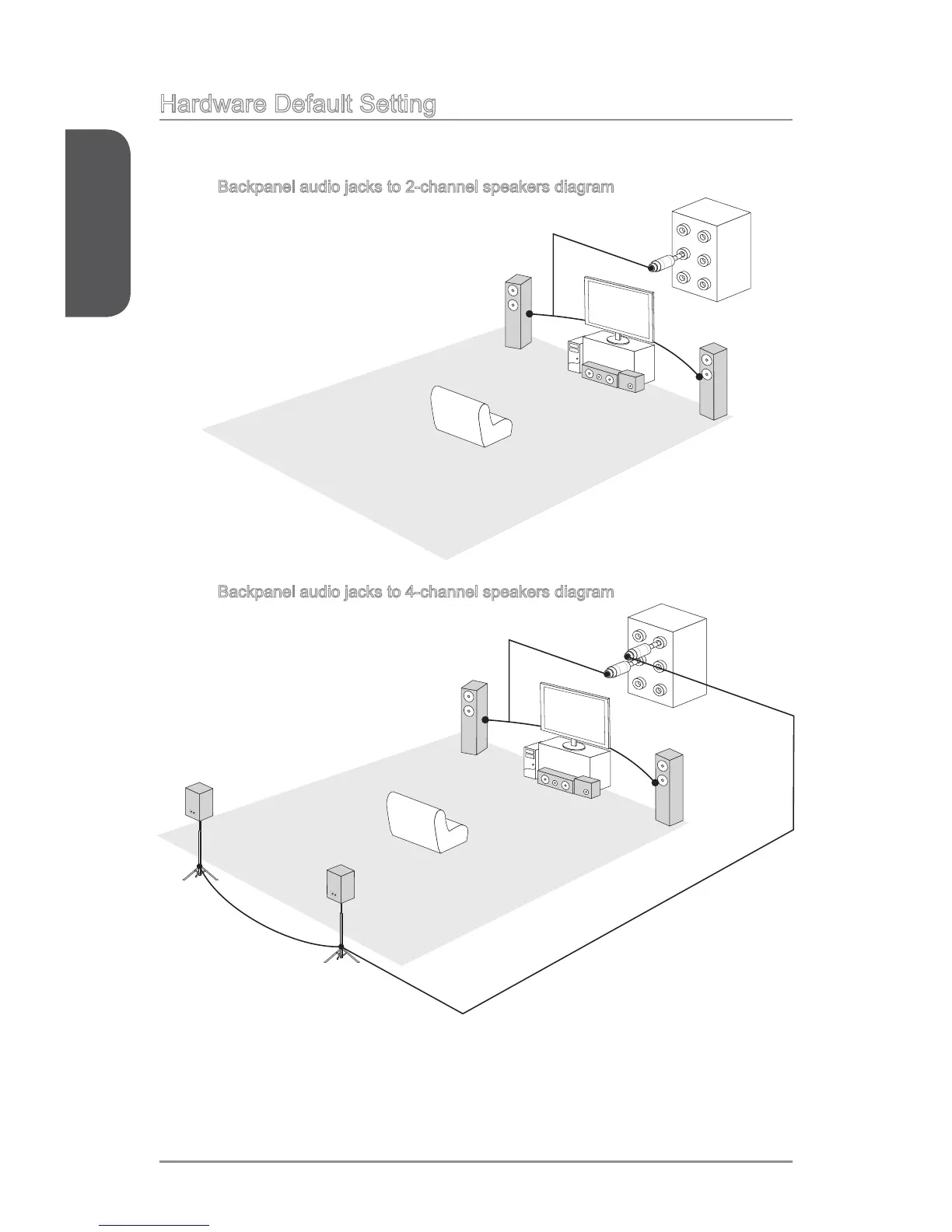 Hardware Default Setting

Backpanel audio jacks to 2-channel speakers diagram

Backpanel audio jacks to 4-channel speakers diagram