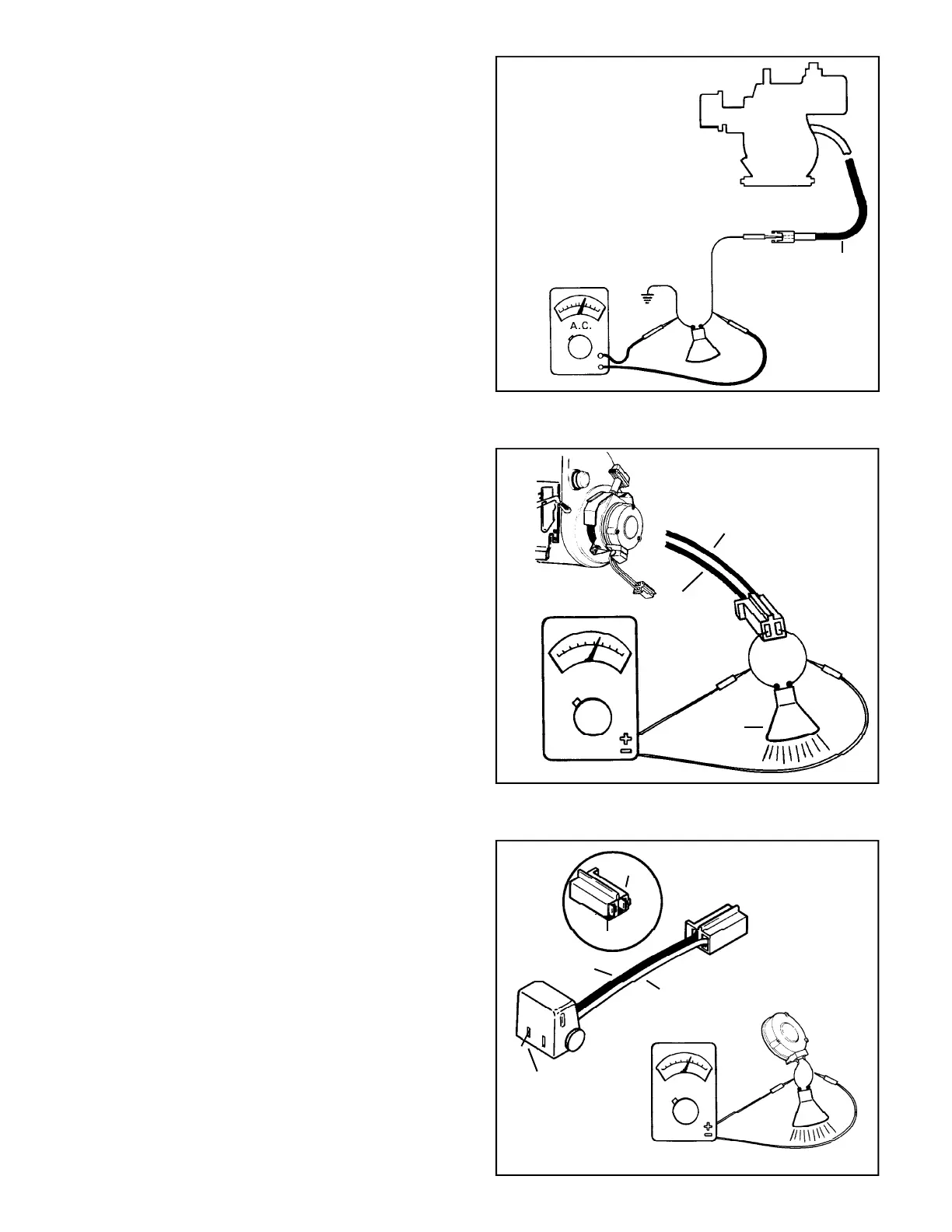 A.C.