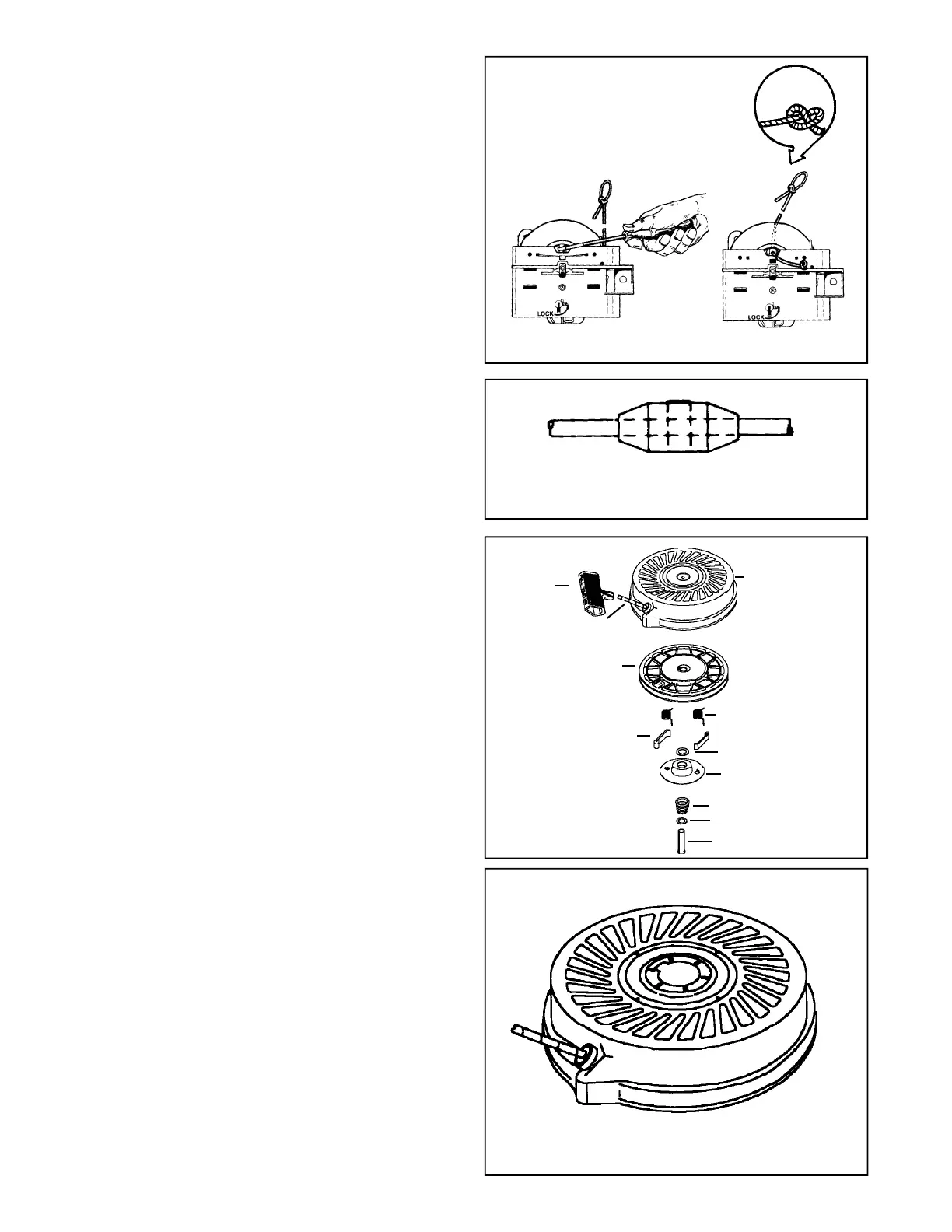 LOCK

LOCK