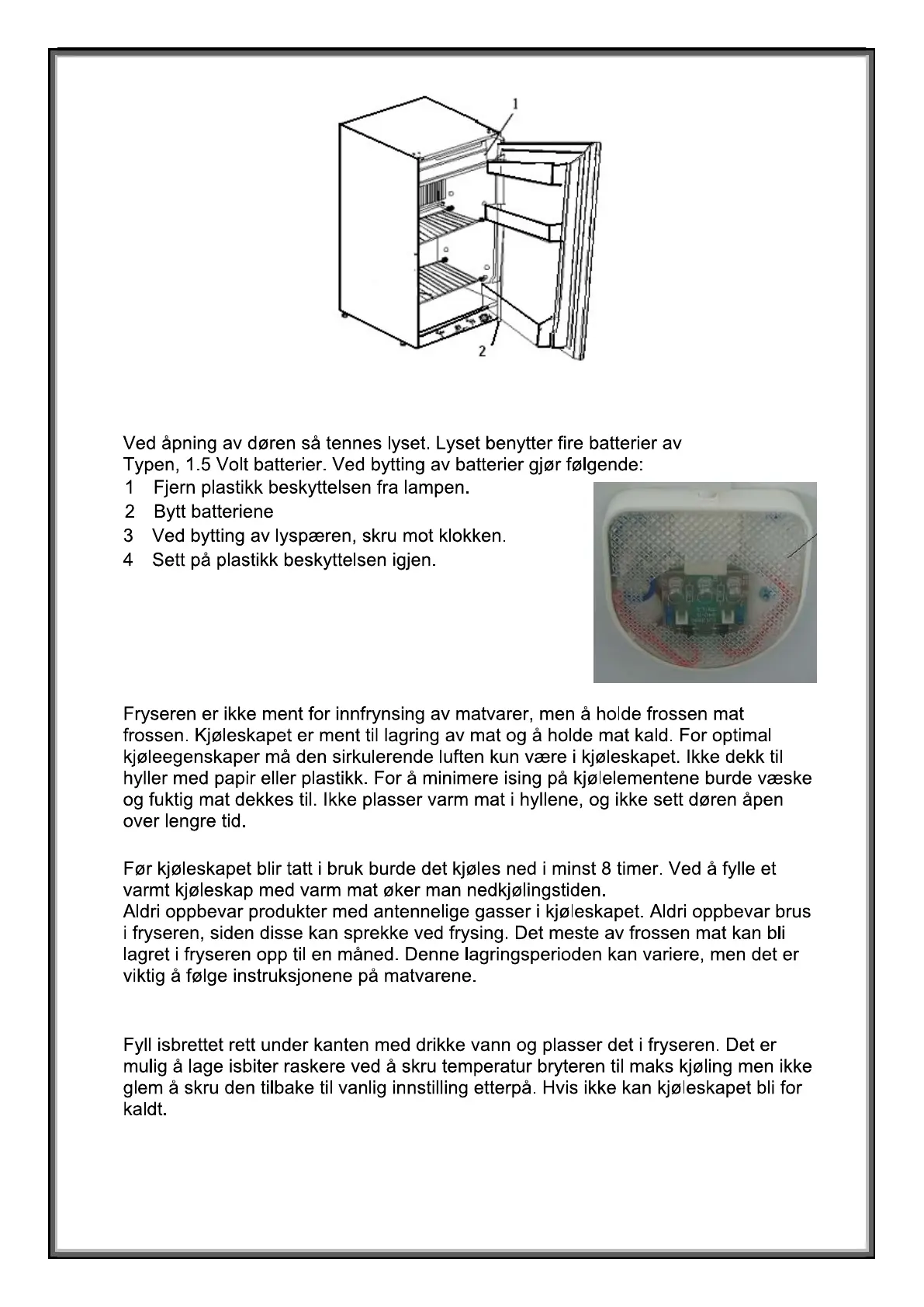 1

2

Ved åpning av døren så tennes lyset. Lyset benytter fire batterier av Typen, 1.5 Volt batterier. Ved bytting av batterier gjør følgende:
1 Fjern plastikk beskyttelsen fra lampen.
2 Bytt batteriene
3 Ved bytting av lyspæren, skru mot klokken.
4 Sett på plastikk beskyttelsen igjen.

Fryseren er ikke ment for innfrynsing av matvarer, men å holde frossen mat frossen. Kjøleskapet er ment til lagring av mat og å holde mat kald. For optimal kjøleegenskaper må den sirkulerende luften kun være i kjøleskapet. Ikke dekk til hyller med papir eller plastikk. For å minimere ising på kjølelementene burde væske og fuktig mat dekkes til. Ikke plasser varm mat i hyllene, og ikke sett døren åpen over lengre tid.

Før kjøleskapet blir tatt i bruk burde det kjøles ned i minst 8 timer. Ved å fylle et varmt kjøleskap med varm mat øker man nedkjølingstiden.
Aldri oppbevar produkter med antennelige gasser i kjøleskapet. Aldri oppbevar brus i fryseren, siden disse kan sprekke ved frysing. Det meste av frossen mat kan bli lagret i fryseren opp til en måned. Denne lagringsperioden kan variere, men det er viktig å følge instruksjonene på matvarene.

Fyll isbrettet rett under kanten med drikke vann og plasser det i fryseren. Det er mulig å lage isbiter raskere ved å skru temperatur bryteren til maks kjøling men ikke glem å skru den tilbake til vanlig innstilling etterpå. Hvis ikke kan kjøleskapet bli for kaldt.