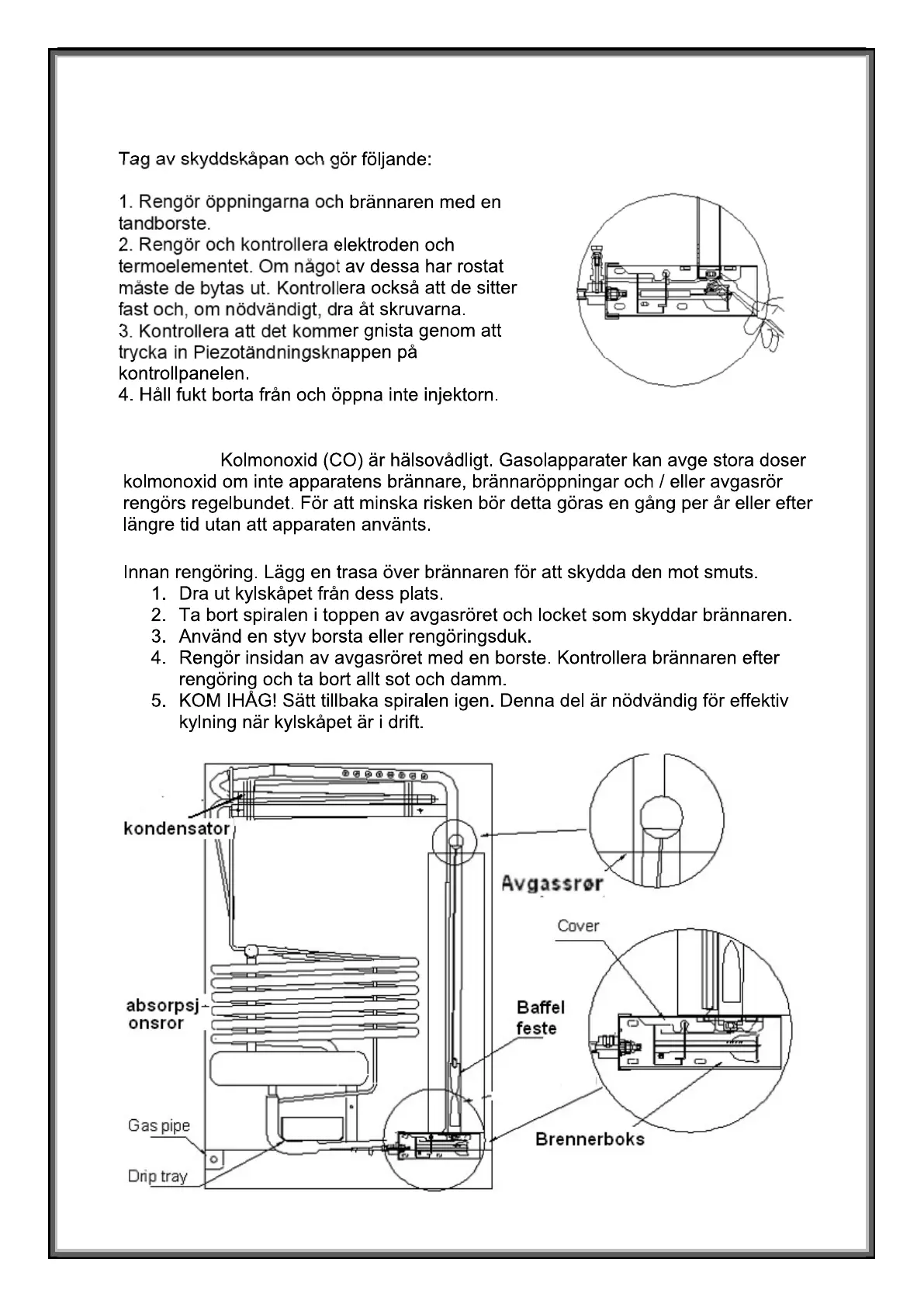 Tag av skyddskåpan och gör följande:

1. Rengör öppningarna och brännaren med en tandborste.
2. Rengör och kontrollera elektroden och termoelementet. Om något av dessa har rostat måste de bytas ut. Kontrollera också att de sitter fast och, om nödvändigt, dra åt skruvarna.
3. Kontrollera att det kommer gnista genom att trycka in Piezotändningsknappen på kontrollpanelen.
4. Håll fukt borta från och öppna inte injektorn.

Kolmonoxid (CO) är hälsovådligt. Gasolapparater kan avge stora doser kolmonoxid om inte apparatens brännare, brännaröppningar och / eller avgasrör rengörs regelbundet. För att minska risken bör detta göras en gång per år eller efter längre tid utan att apparaten använts.

Innan rengöring. Lägg en trasa över brännaren för att skydda den mot smuts.
1. Dra ut kylskåpet från dess plats.
2. Ta bort spiralen i toppen av avgasröret och locket som skyddar brännaren.
3. Använd en styv borsta eller rengöringsduk.
4. Rengör insidan av avgasröret med en borste. Kontrollera brännaren efter rengöring och ta bort allt sot och damm.
5. KOM IHÅG! Sätt tillbaka spiralen igen. Denna del är nödvändig för effektiv kylning när kylskåpet är i drift.

kondensator

Avgassrør

Cover

absorpsjonsror

Baffel feste

Gas pipe

Drip tray

Brennerboks