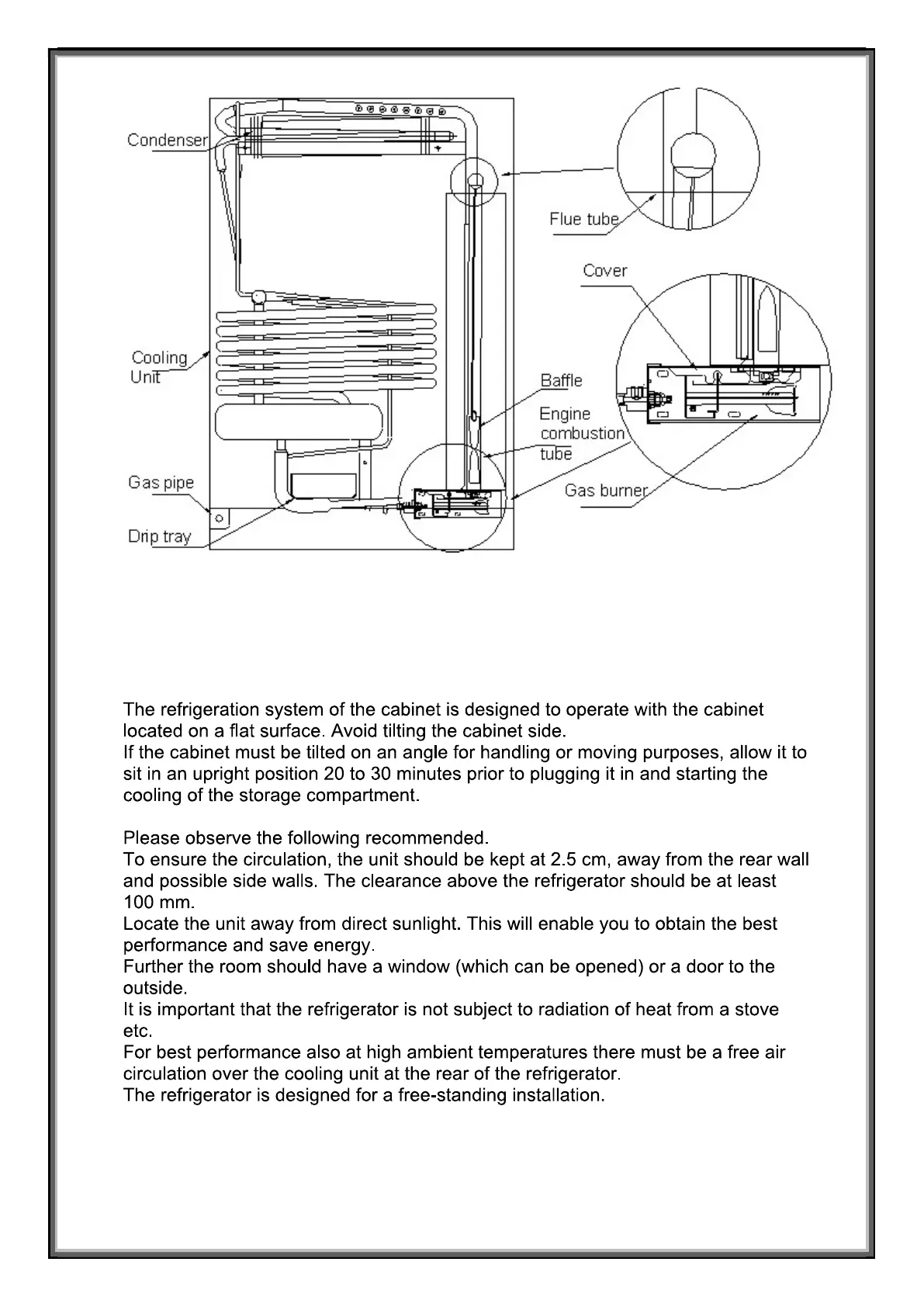 Condenser

Flue tube

Cover

Cooling Unit

Baffle

Engine combustion tube

Gas pipe

Gas burner

Drip tray

The refrigeration system of the cabinet is designed to operate with the cabinet located on a flat surface. Avoid tilting the cabinet side.
If the cabinet must be tilted on an angle for handling or moving purposes, allow it to sit in an upright position 20 to 30 minutes prior to plugging it in and starting the cooling of the storage compartment.

Please observe the following recommended.
To ensure the circulation, the unit should be kept at 2.5 cm, away from the rear wall and possible side walls. The clearance above the refrigerator should be at least 100 mm.
Locate the unit away from direct sunlight. This will enable you to obtain the best performance and save energy.
Further the room should have a window (which can be opened) or a door to the outside.
It is important that the refrigerator is not subject to radiation of heat from a stove etc.
For best performance also at high ambient temperatures there must be a free air circulation over the cooling unit at the rear of the refrigerator.
The refrigerator is designed for a free-standing installation.