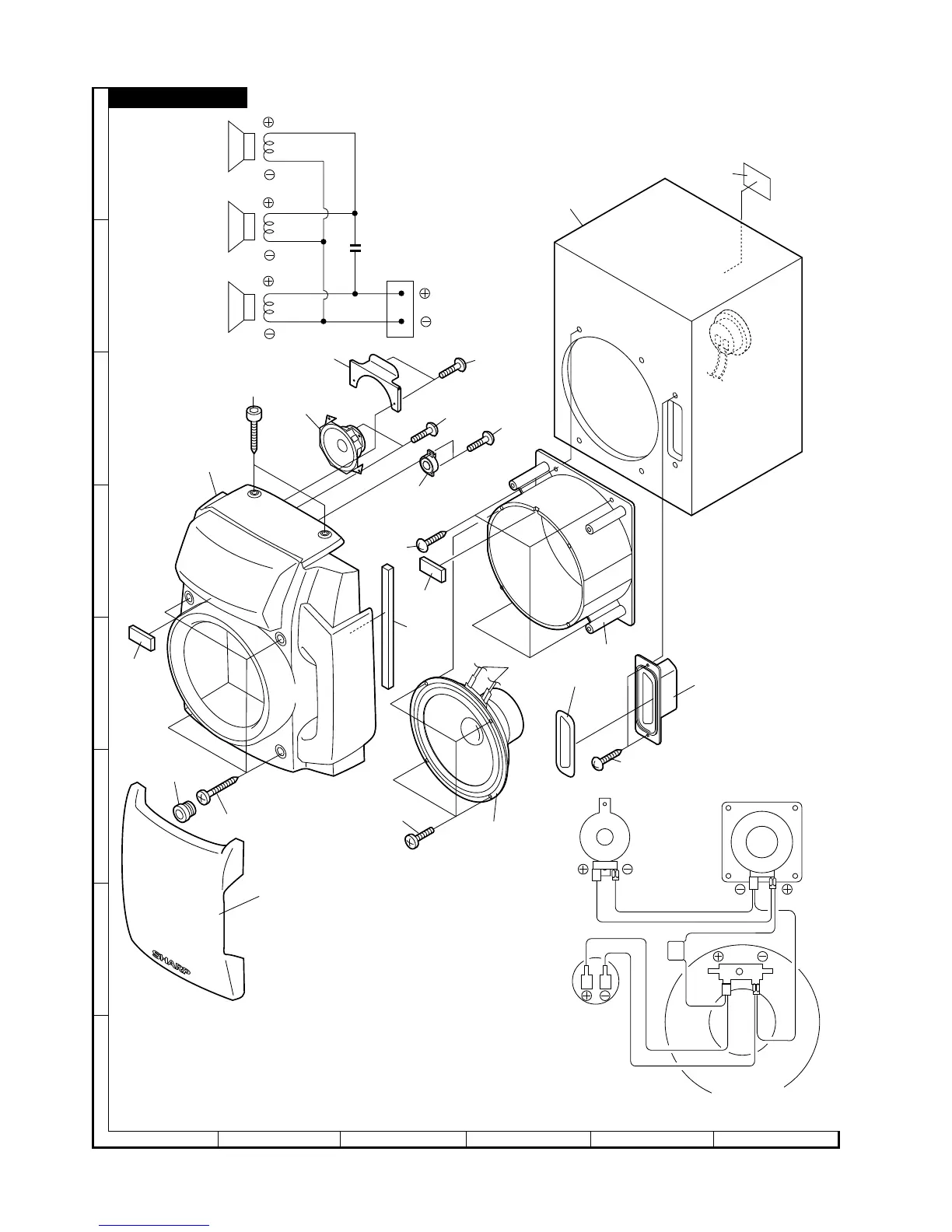 SHARP