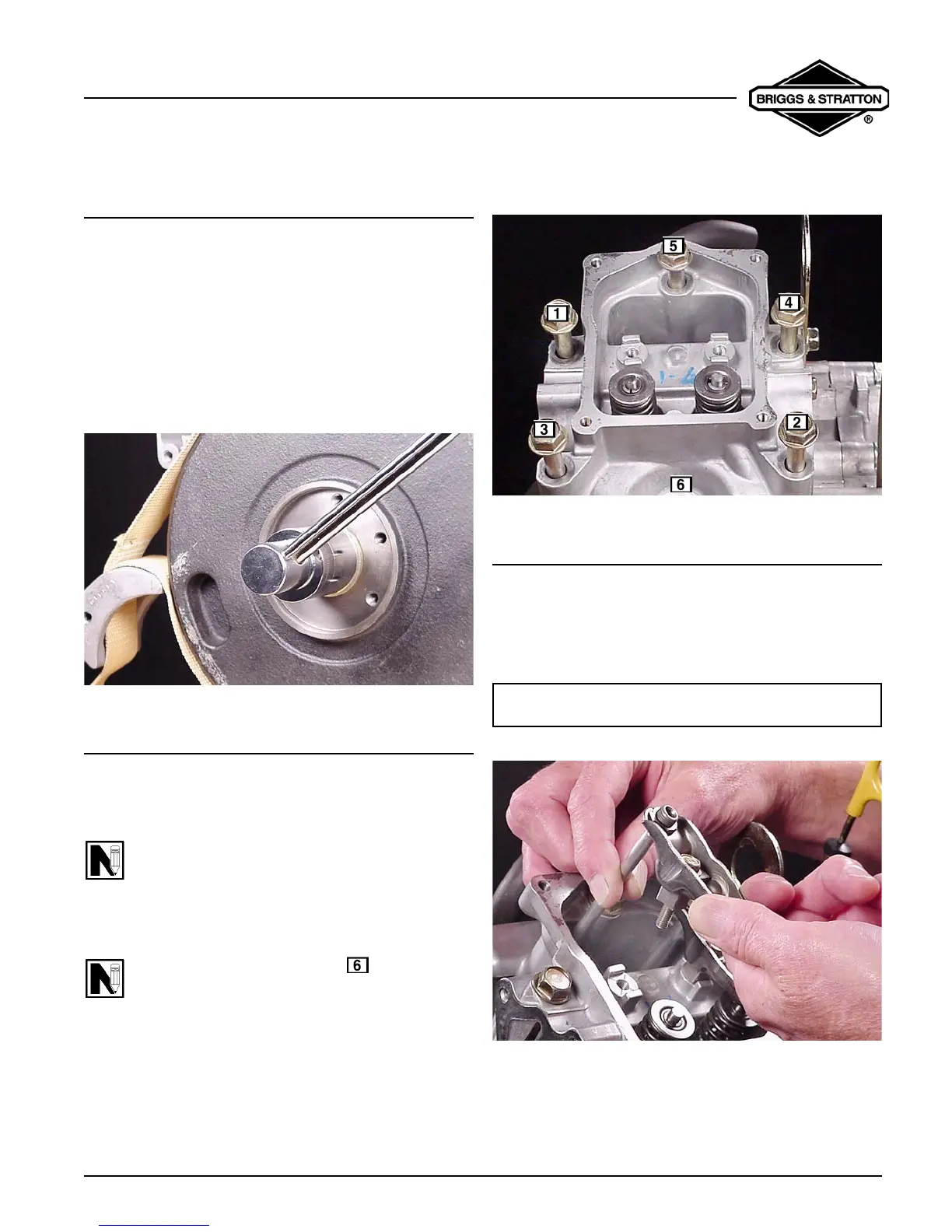 BRIGGS & STRATTON
®

5

1

4

3

2

6

6