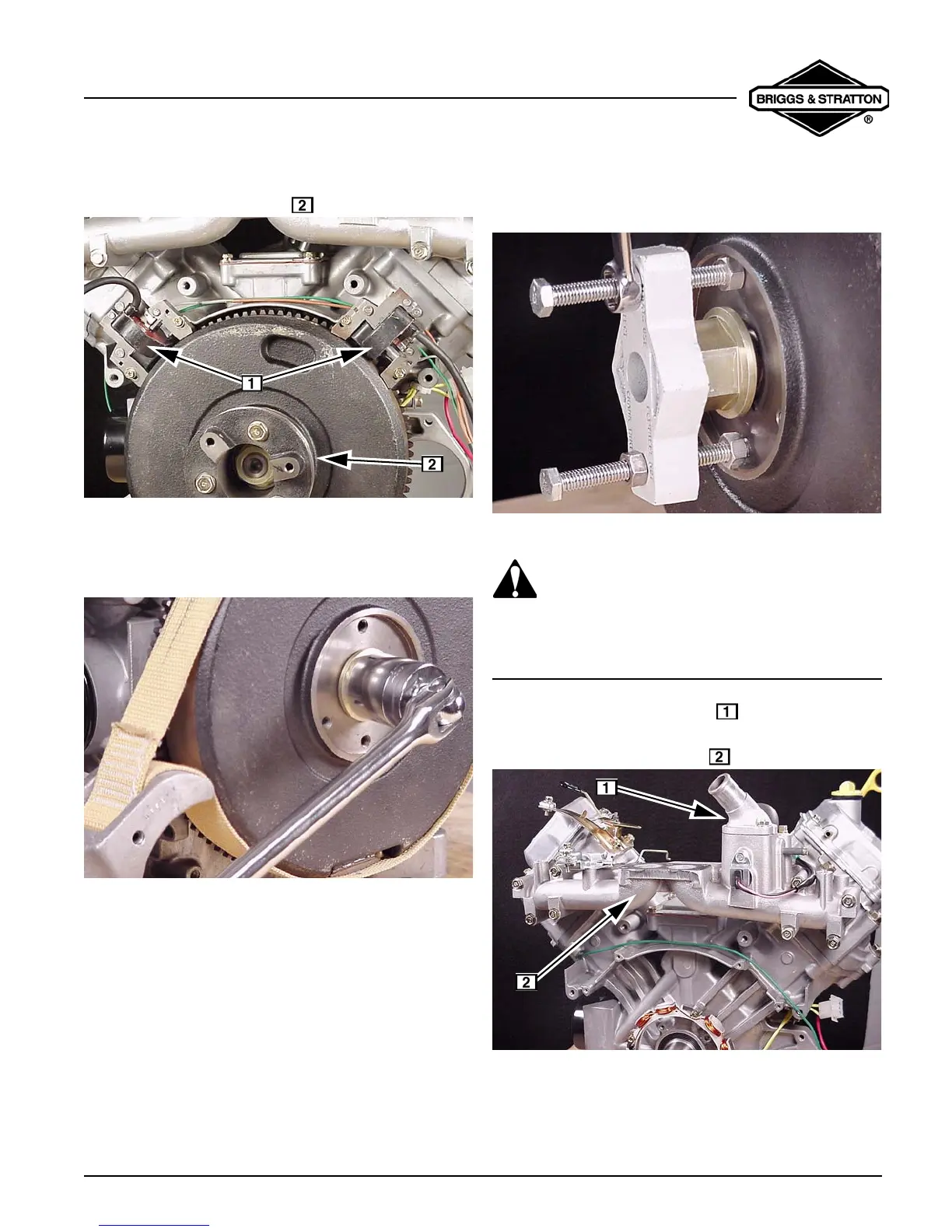 BRIGGS & STRATTON
®

2

1

2

1

2

1

2