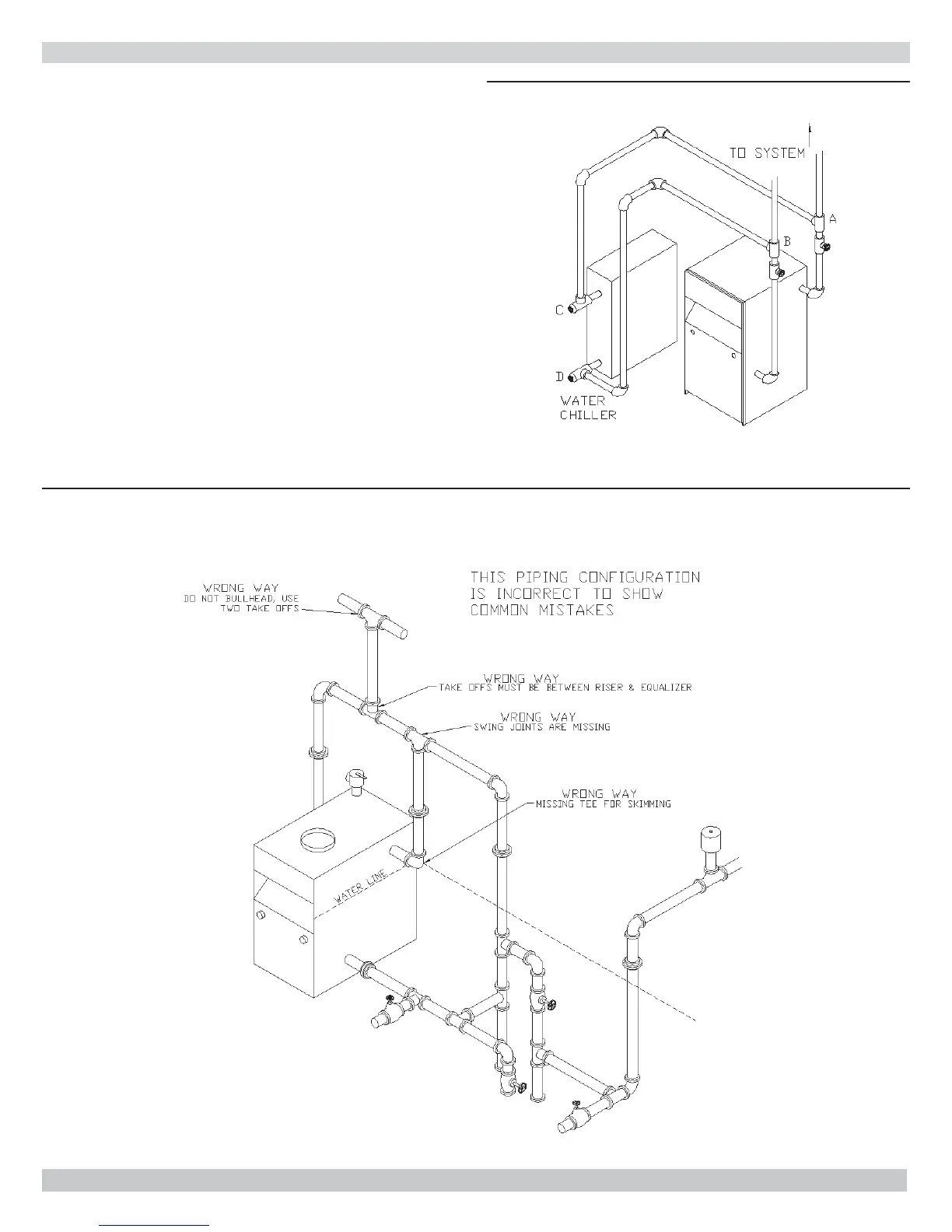 TO SYSTEM

A

B

C

D

WATER CHILLER

WRONG WAY
DO NOT BULLHEAD, USE TWO TAKE OFFS

THIS PIPING CONFIGURATION IS INCORRECT TO SHOW COMMON MISTAKES

WRONG WAY
TAKE OFFS MUST BE BETWEEN RISER & EQUALIZER

WRONG WAY
SWING JOINTS ARE MISSING

WRONG WAY
MISSING TEE FOR SKIMMING

WATER LINE