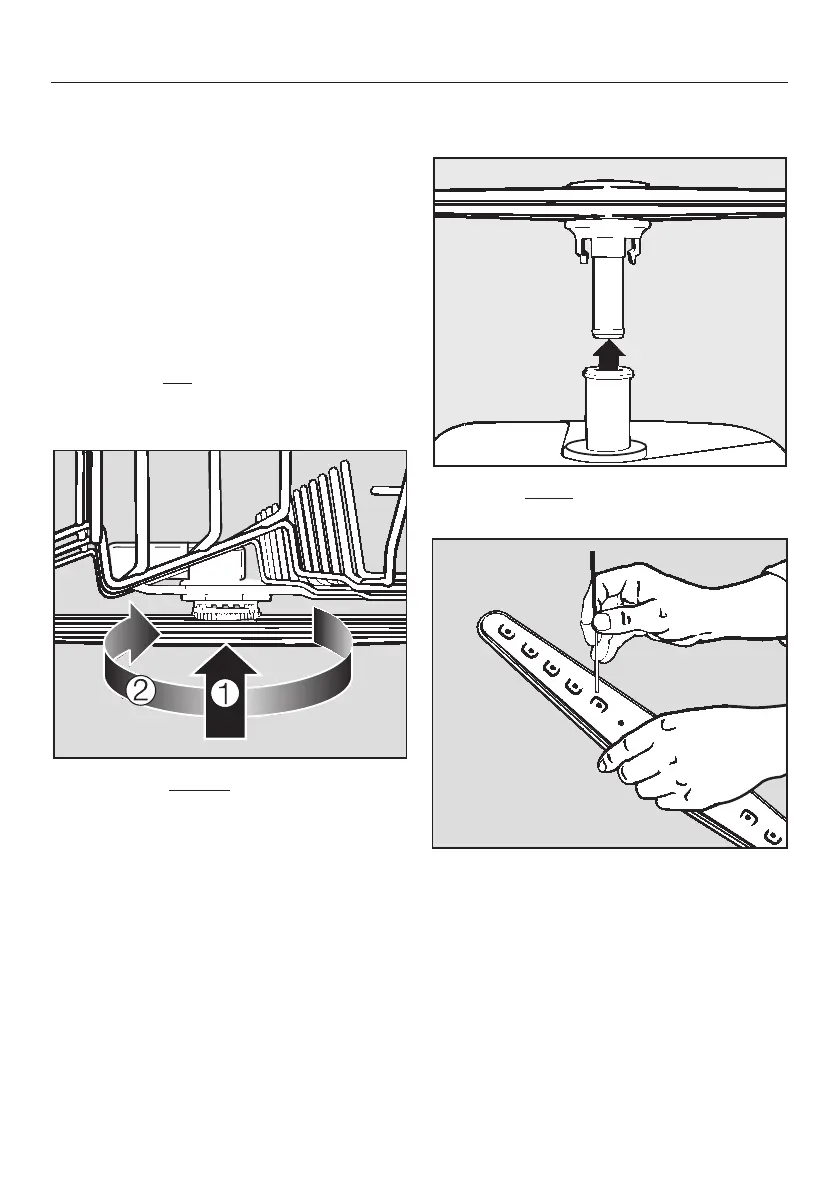 2

1