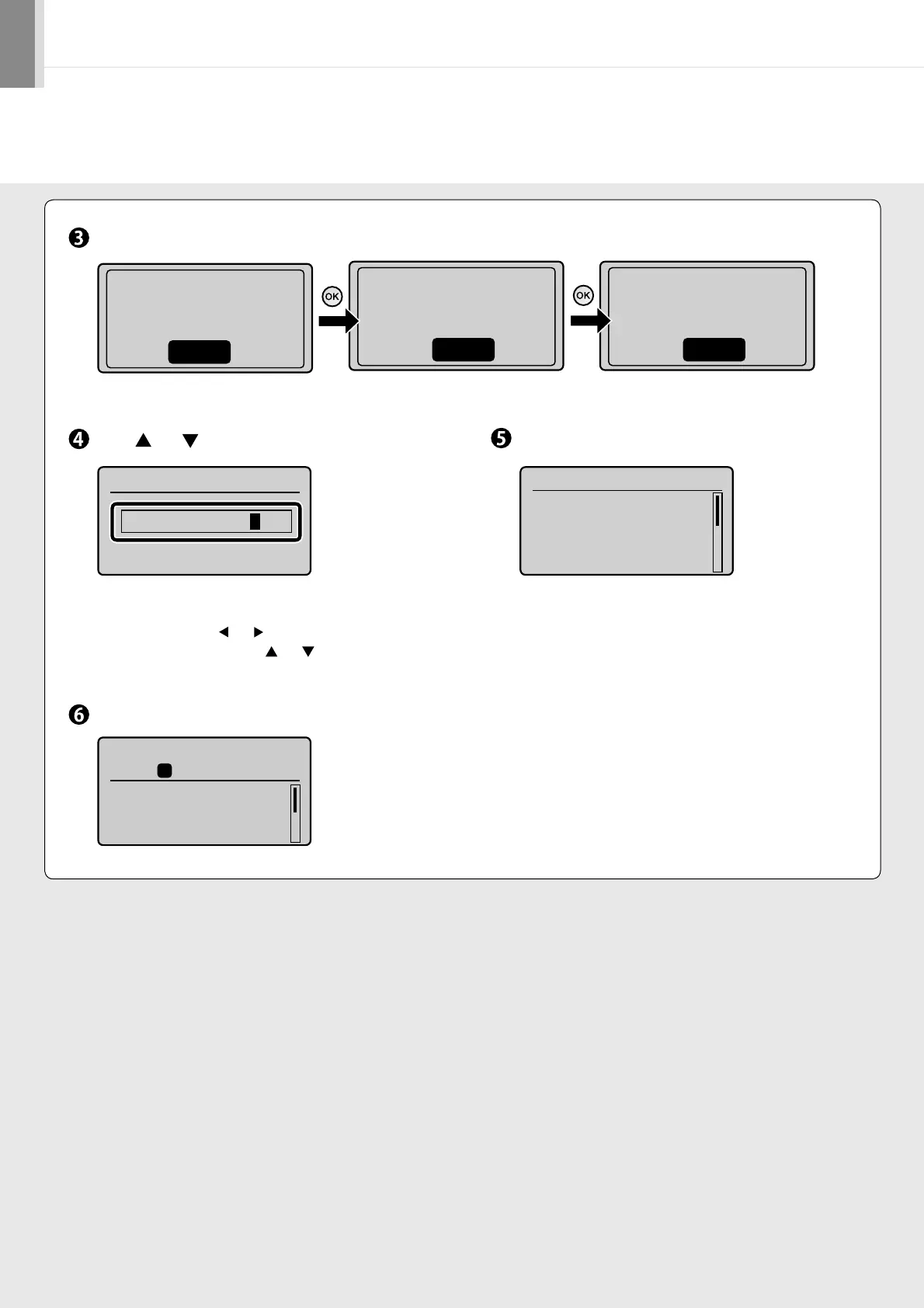 ❸

OK

OK

❹

❺

❻