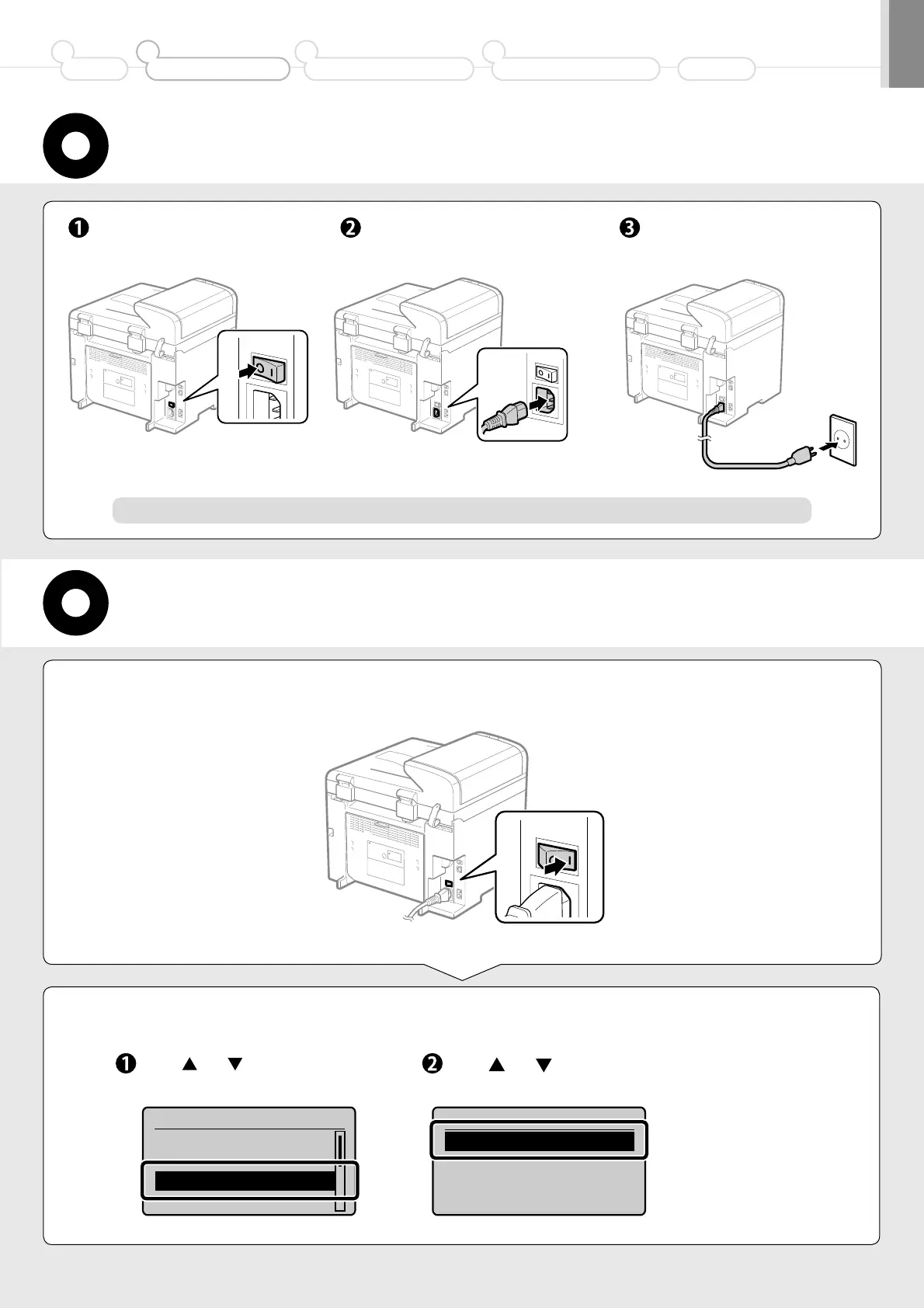 ❶ ❷ ❸

❶ ▲ ▼ ❷ ▲ ▼