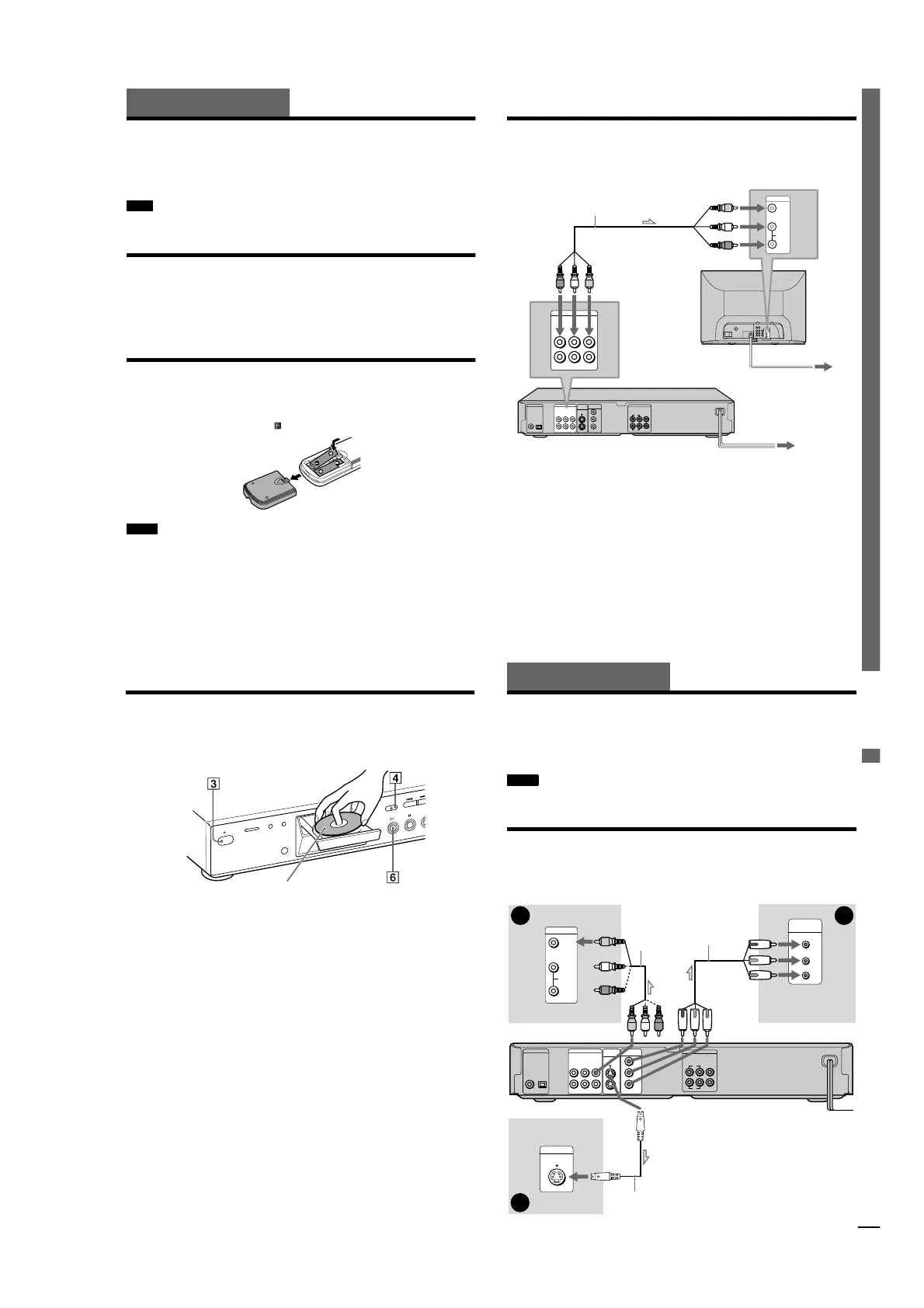 3

4

6