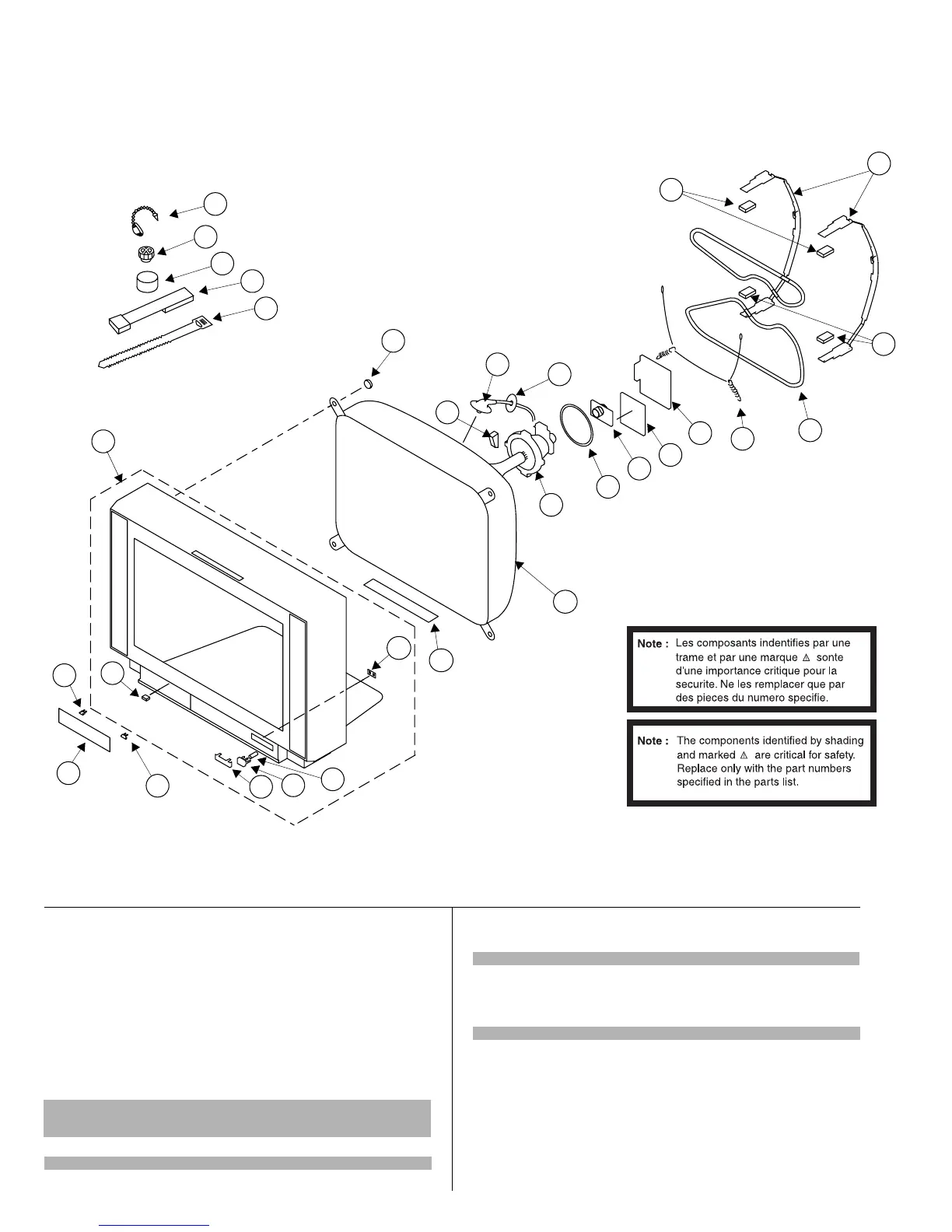 Note : Les composants indentifies par une trame et par une marque ⚠ sonte d'une importance critique pour la securite. Ne les remplacer que par des pieces du numero specifie.

Note : The components identified by shading and marked ⚠ are critical for safety. Replace only with the part numbers specified in the parts list.