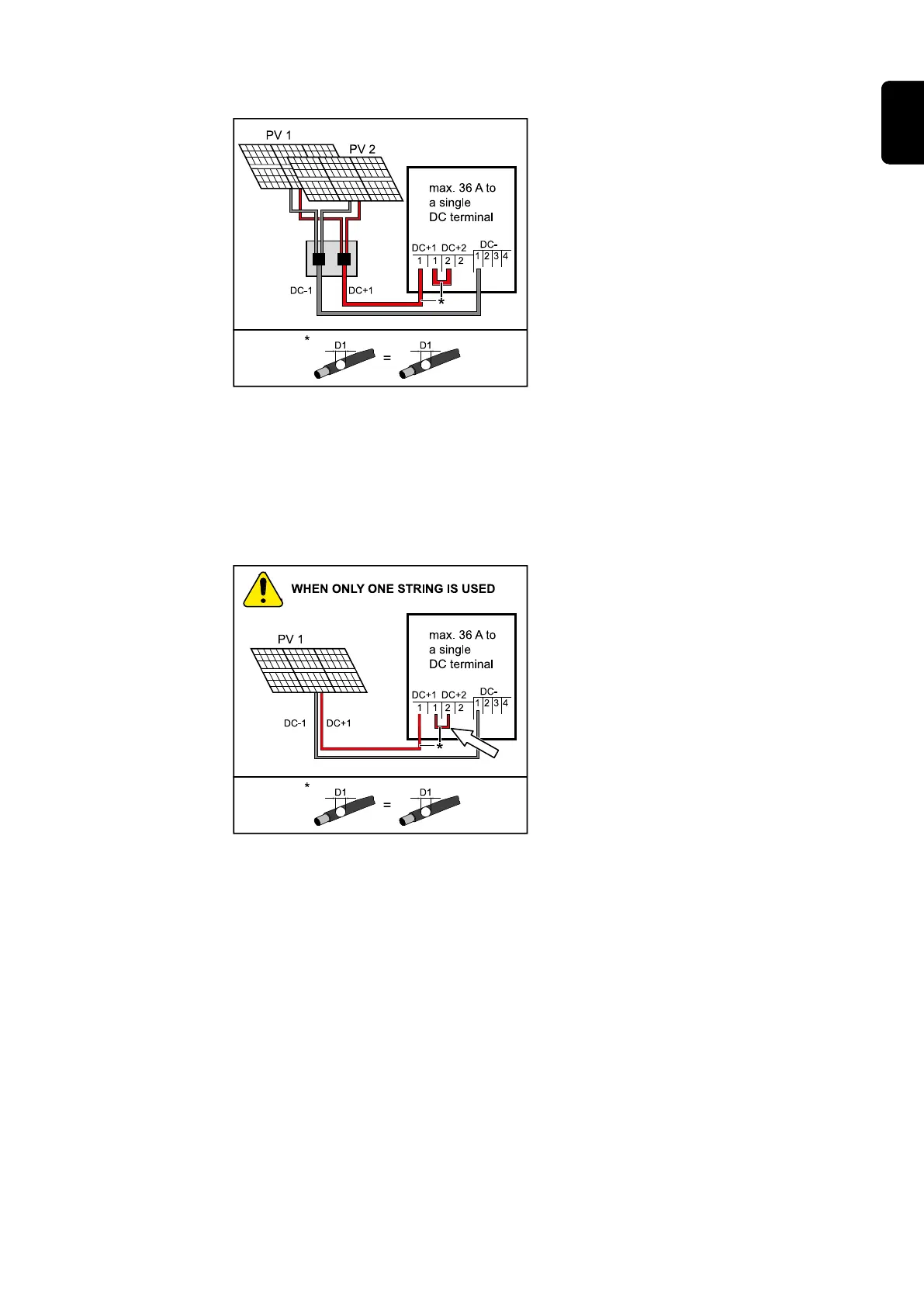 PV 1
PV 2
max. 36 A to a single DC terminal
DC+1 DC+2 DC-
1 1 2 2 1 2 3 4
DC-1 DC+1
*
* D1 = D1

WHEN ONLY ONE STRING IS USED
PV 1
max. 36 A to a single DC terminal
DC+1 DC+2 DC-
1 1 2 2 1 2 3 4
DC-1 DC+1
*
* D1 = D1