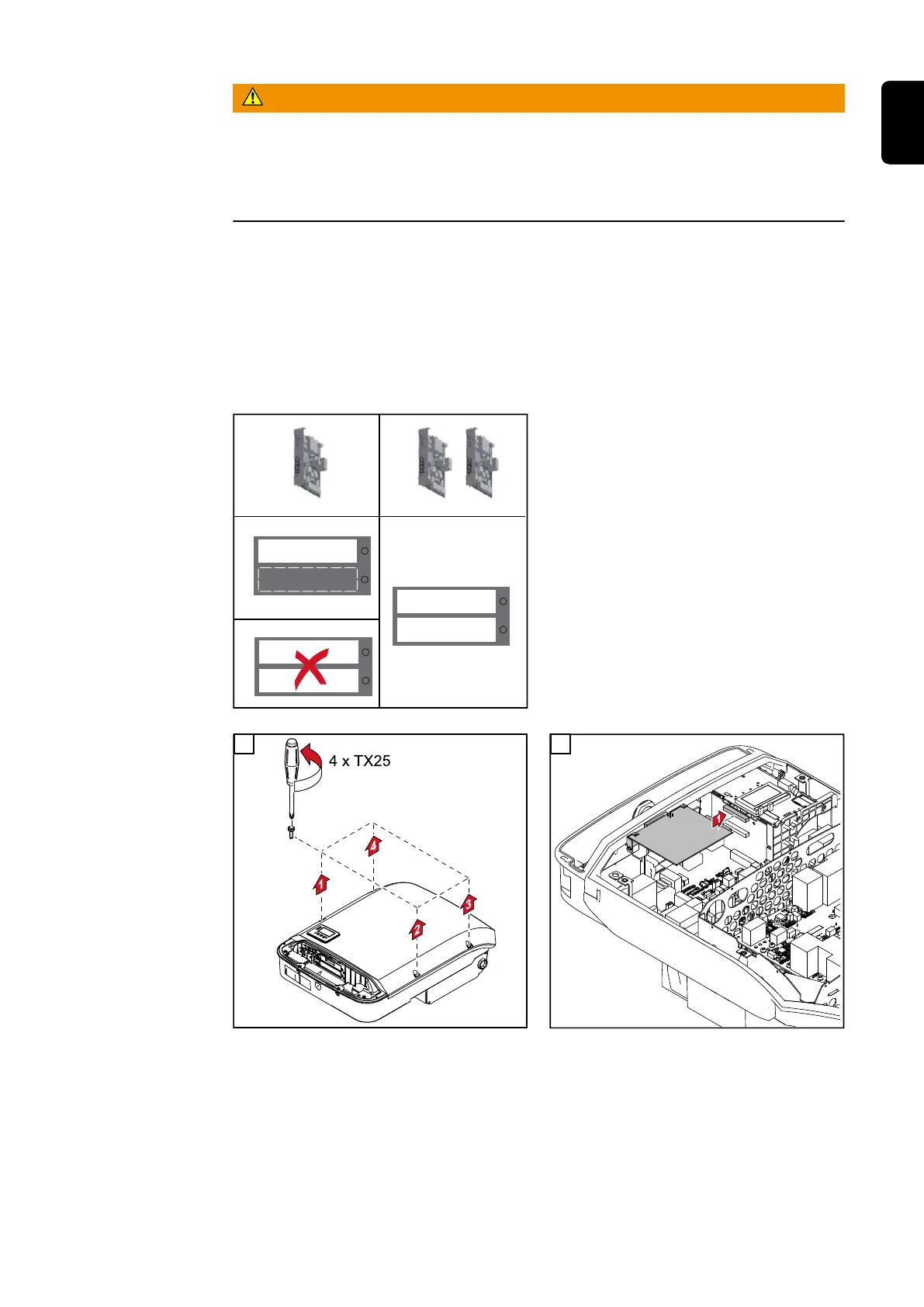 4 x TX25

1

4

2

3

1