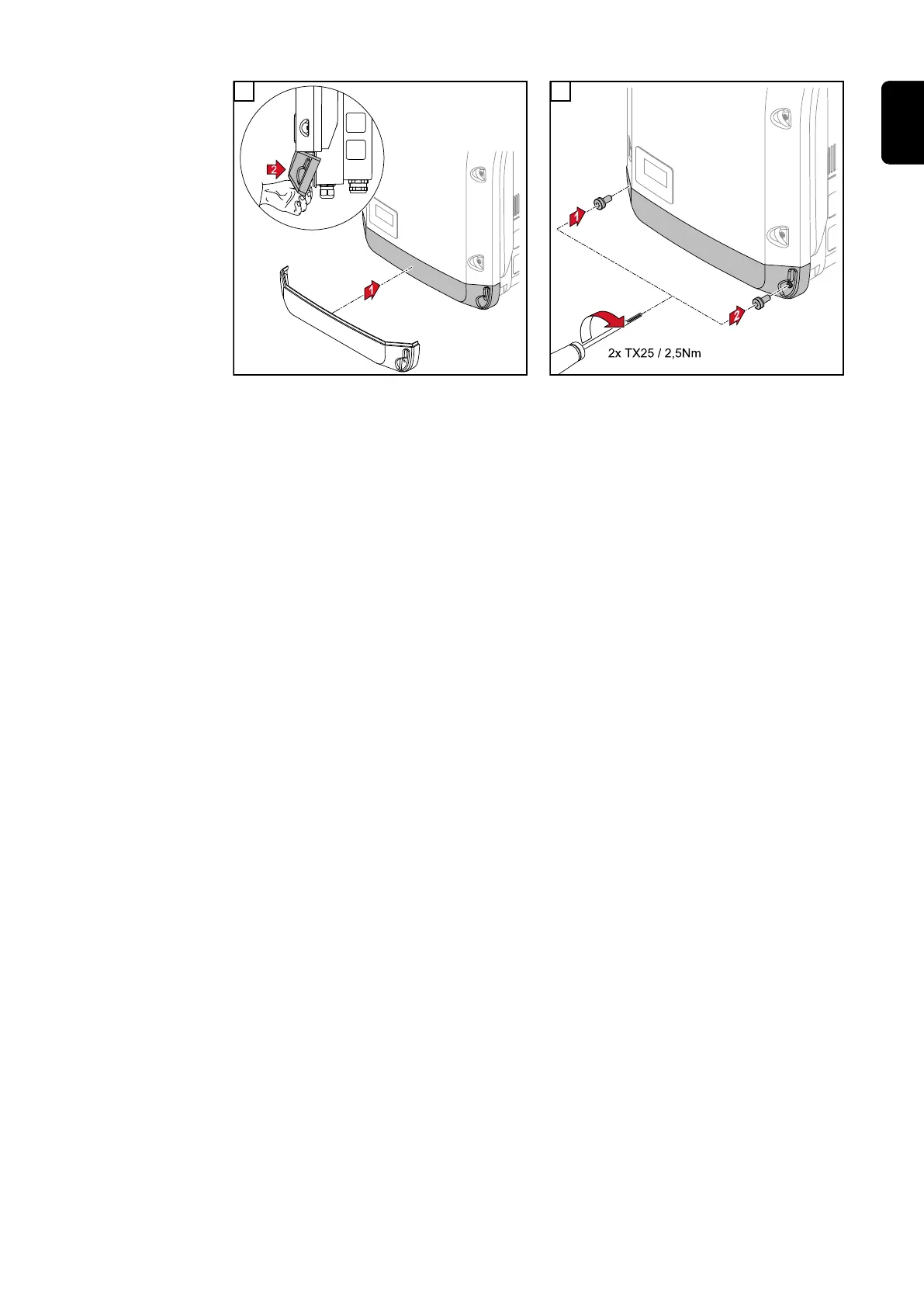 2

1

1

2

2x TX25 / 2,5Nm