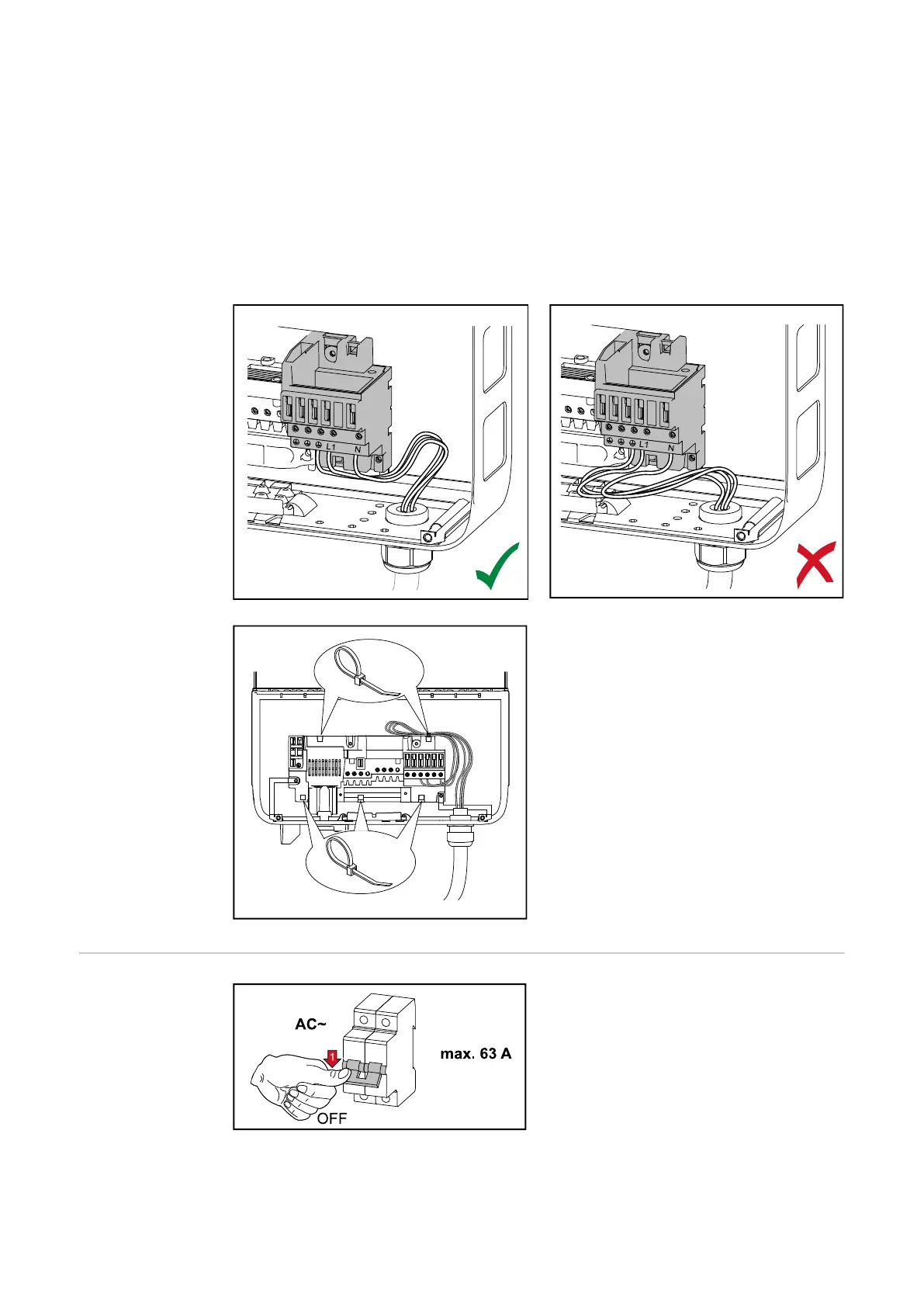 L1 N

L1 N

AC~

1

max. 63 A

OFF