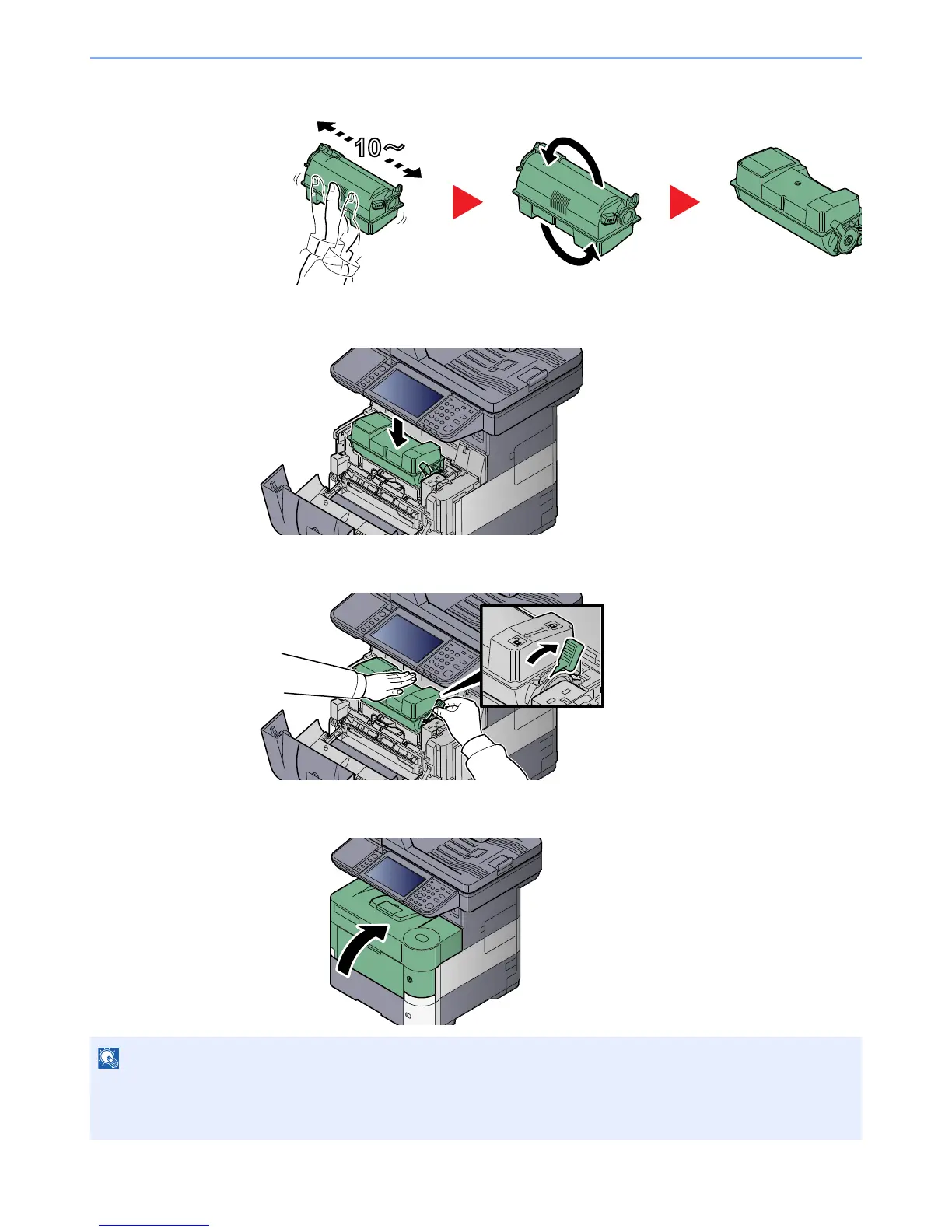 10～