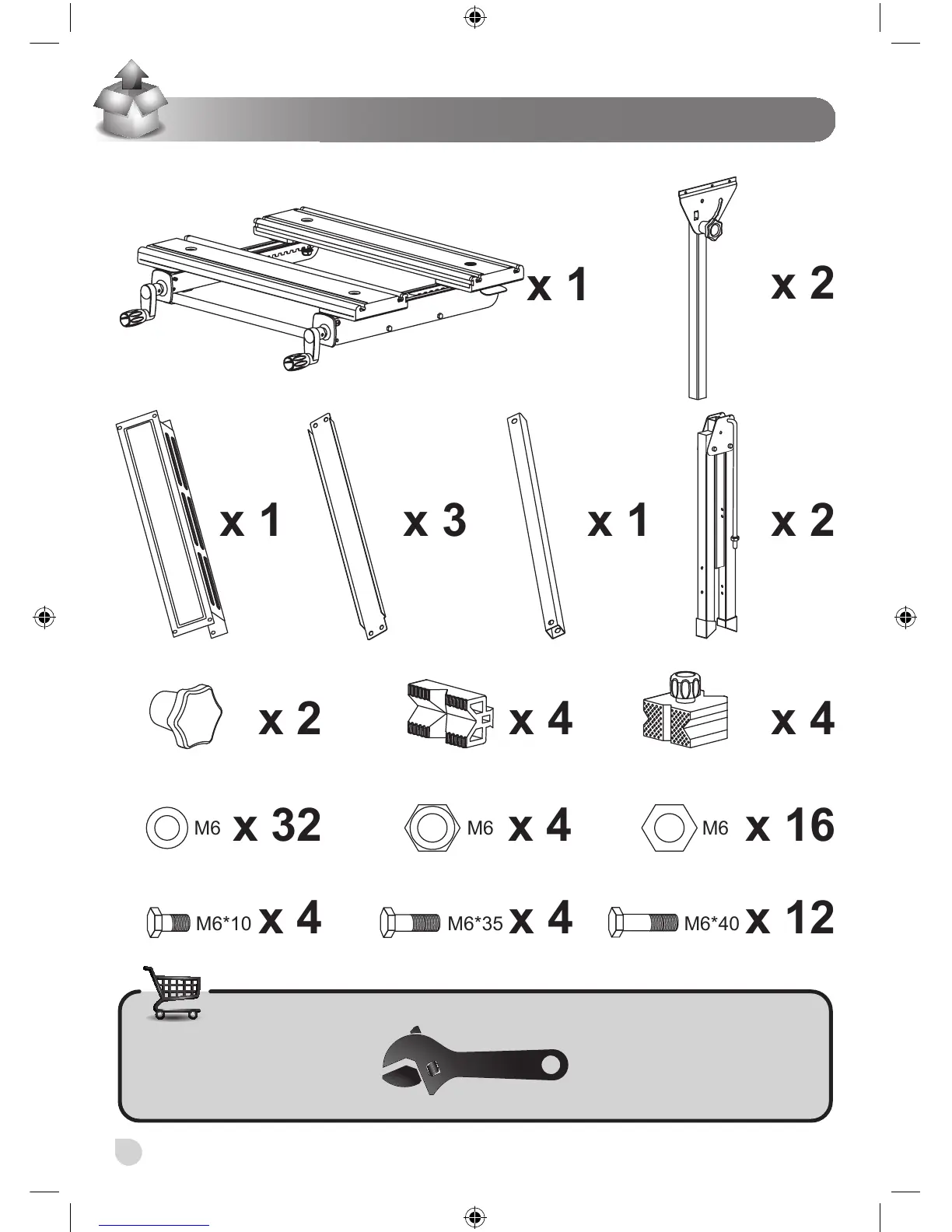 x 1

x 2

x 1

x 3

x 1

x 2

x 2

x 4

x 4

M6 x 32

M6 x 4

M6 x 16

M6*10 x 4

M6*35 x 4

M6*40 x 12