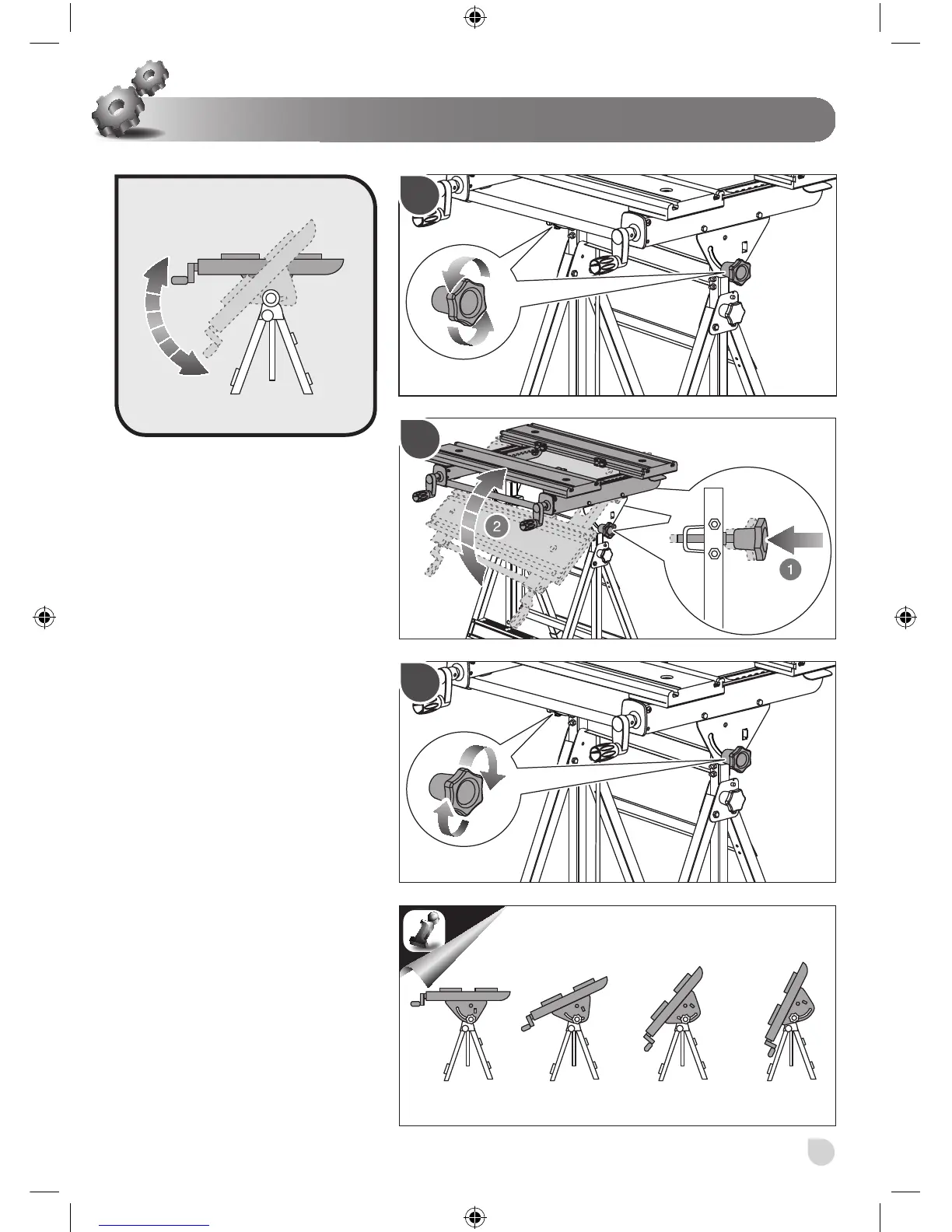 2

1