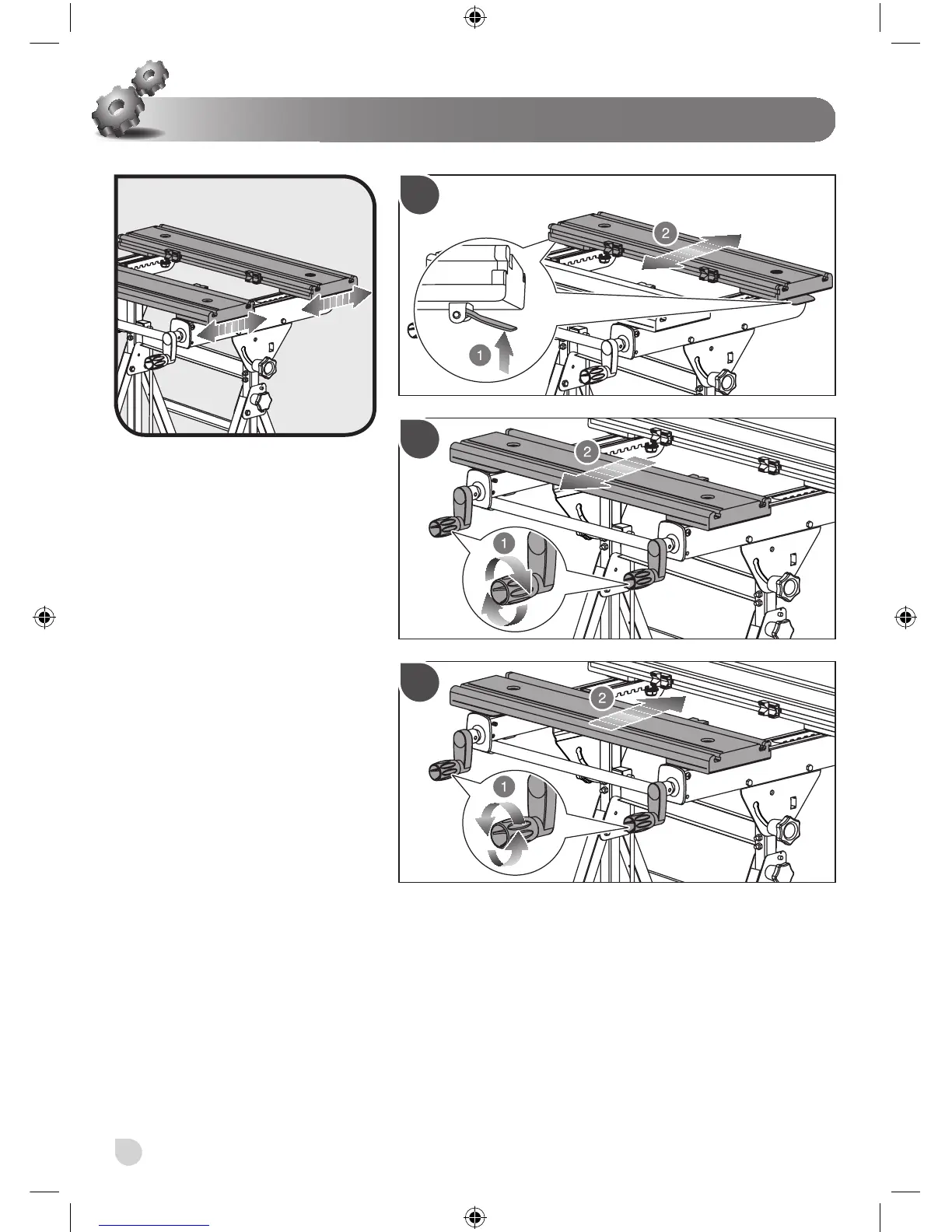 2

1

2

1

2

1