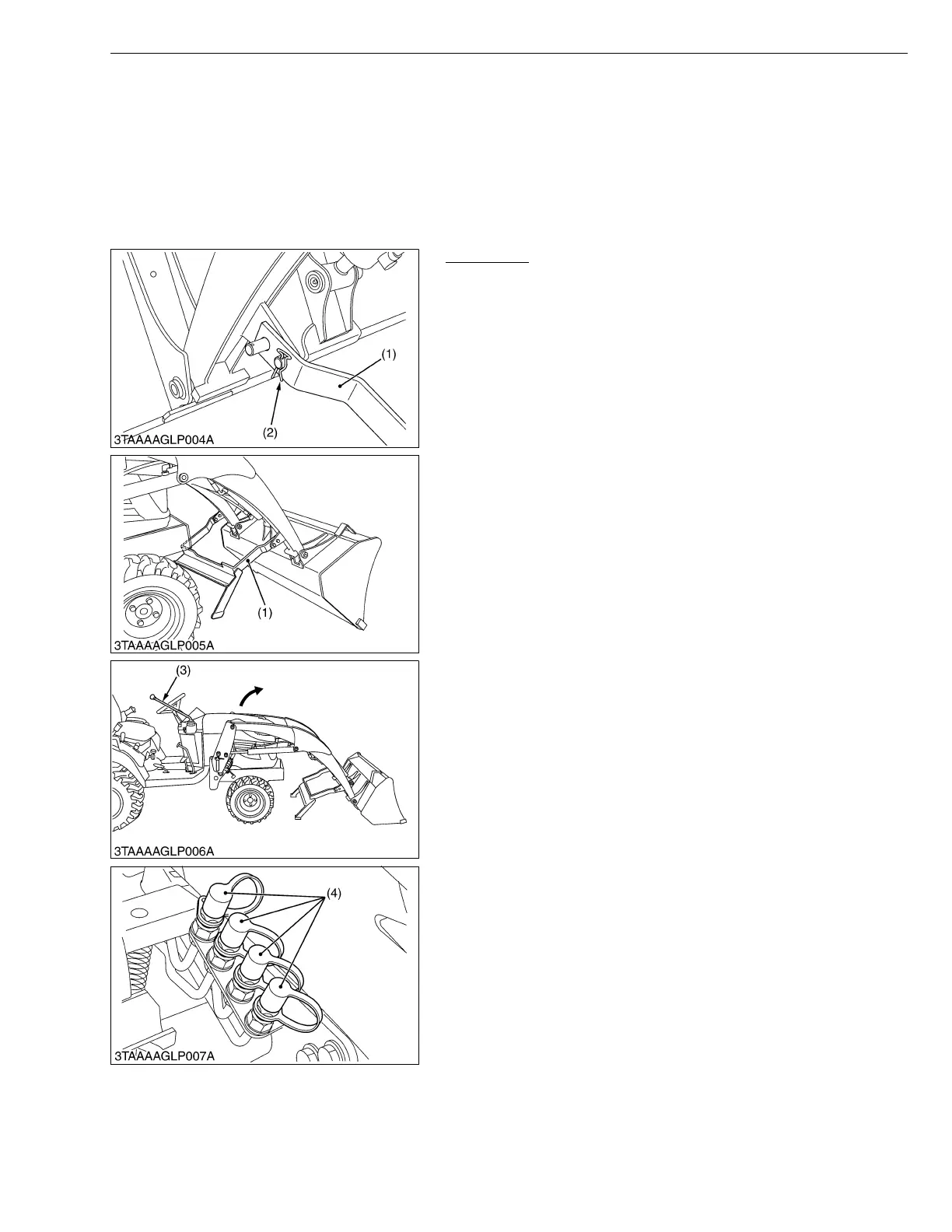 (1)

(2)

3TAAAAGLP004A

(1)

3TAAAAGLP005A

(3)

3TAAAAGLP006A

(4)

3TAAAAGLP007A