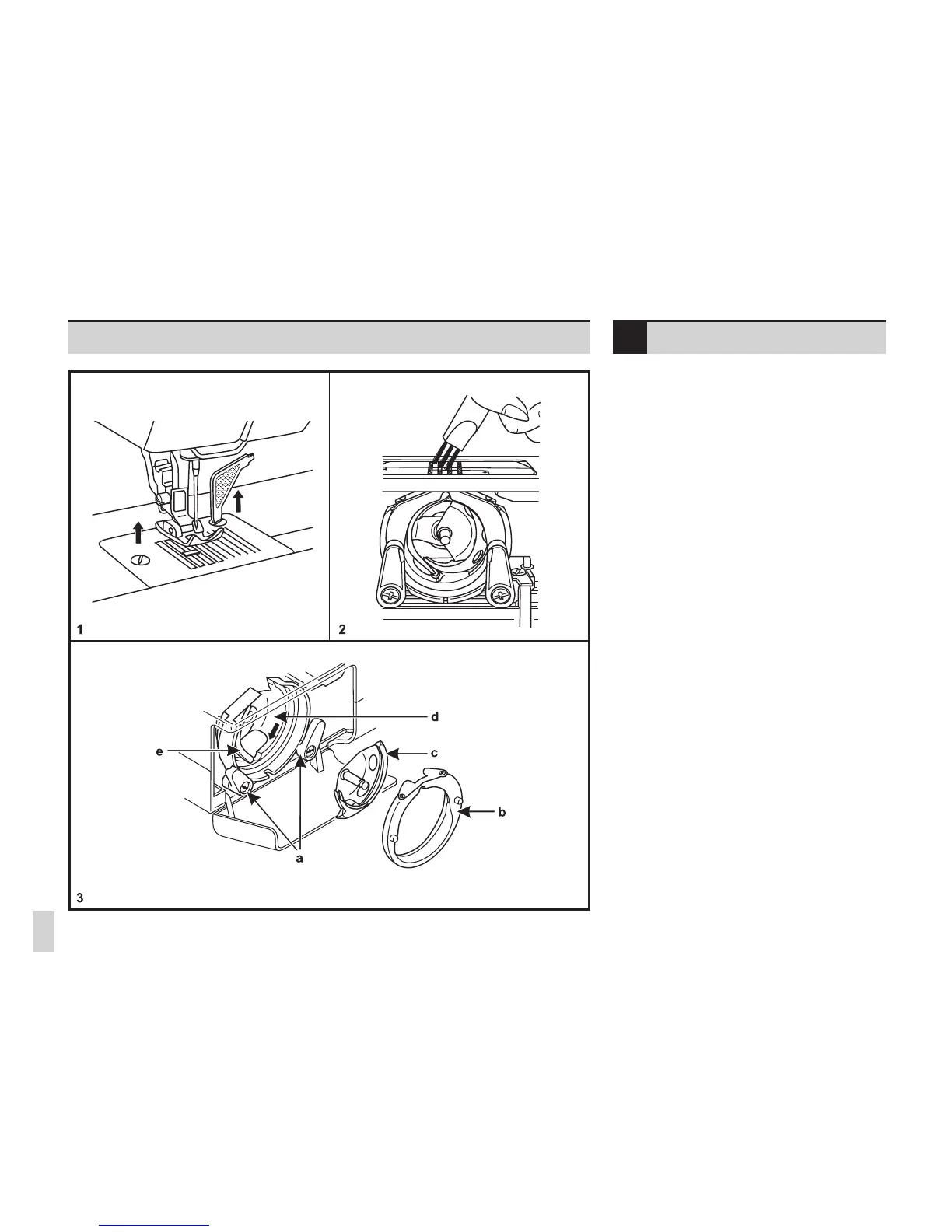 1

2

d

e

c

b

a

3