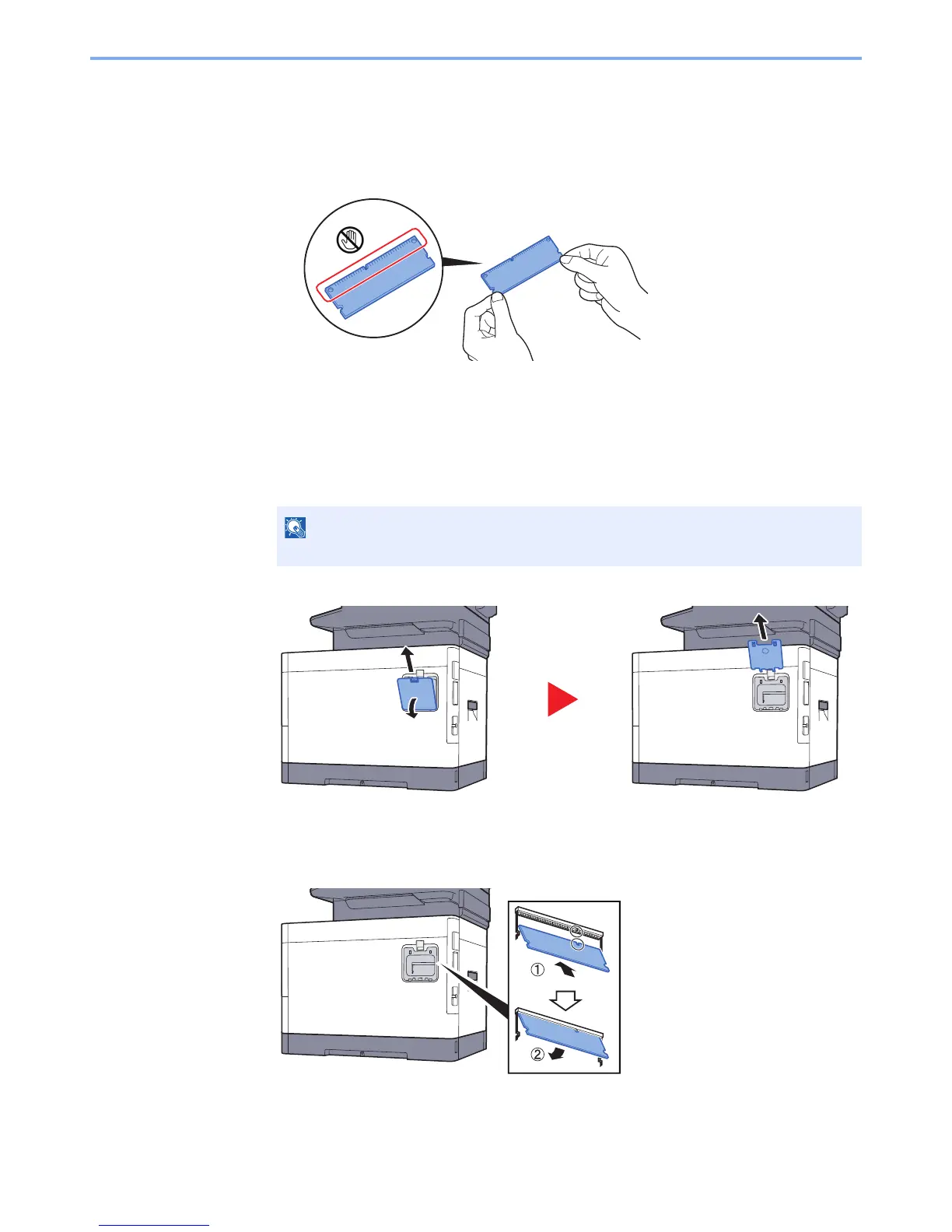 ① 

②