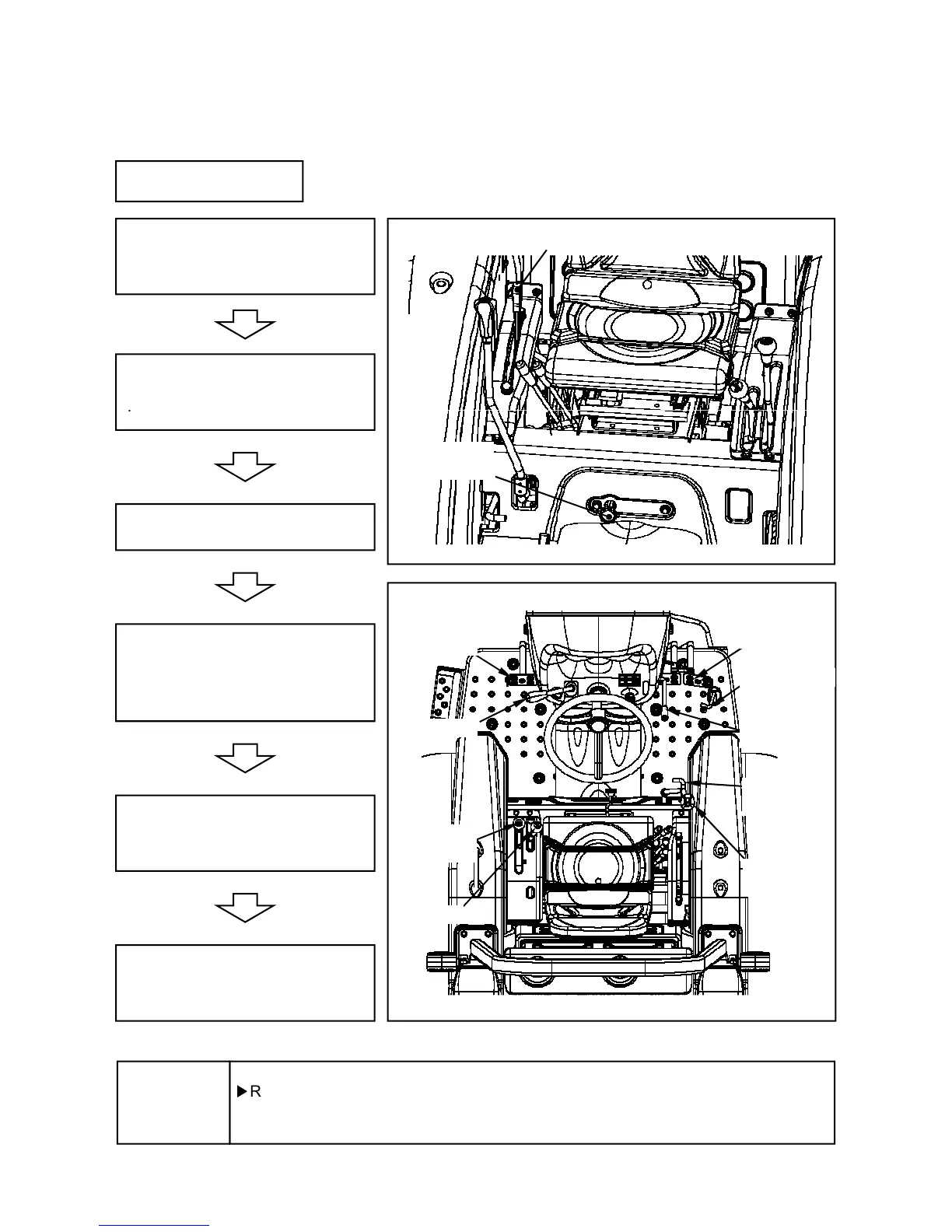 ▶R