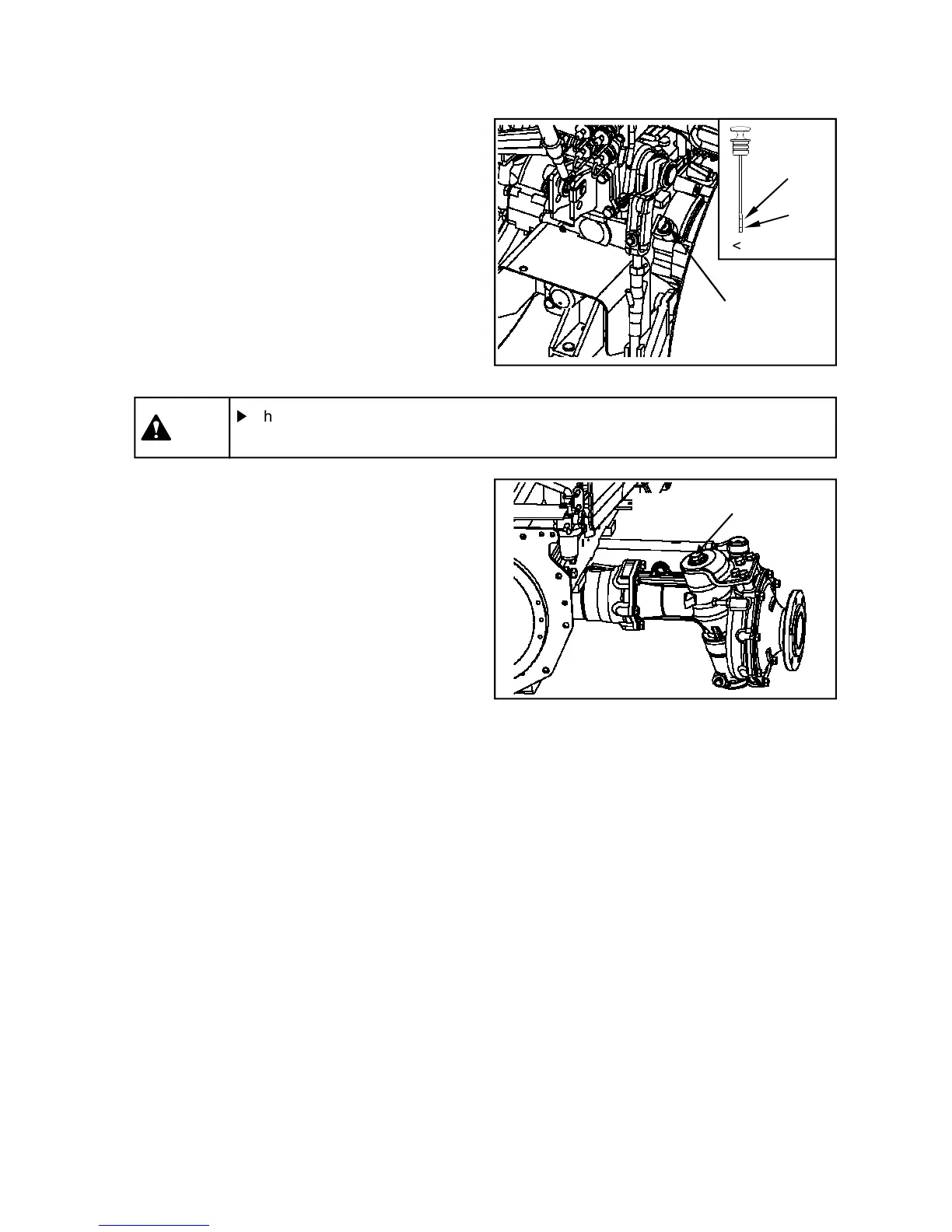 <

h