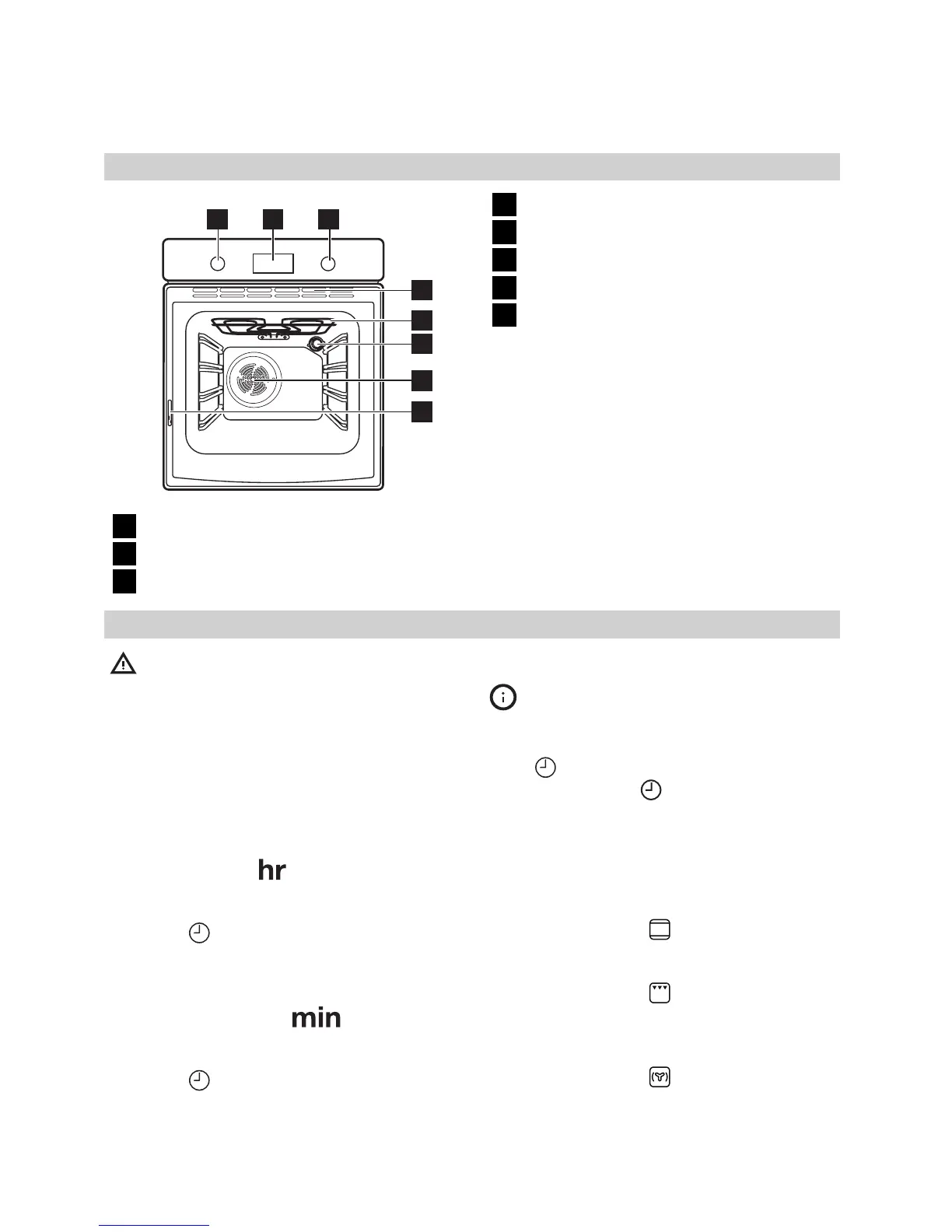 hr

min