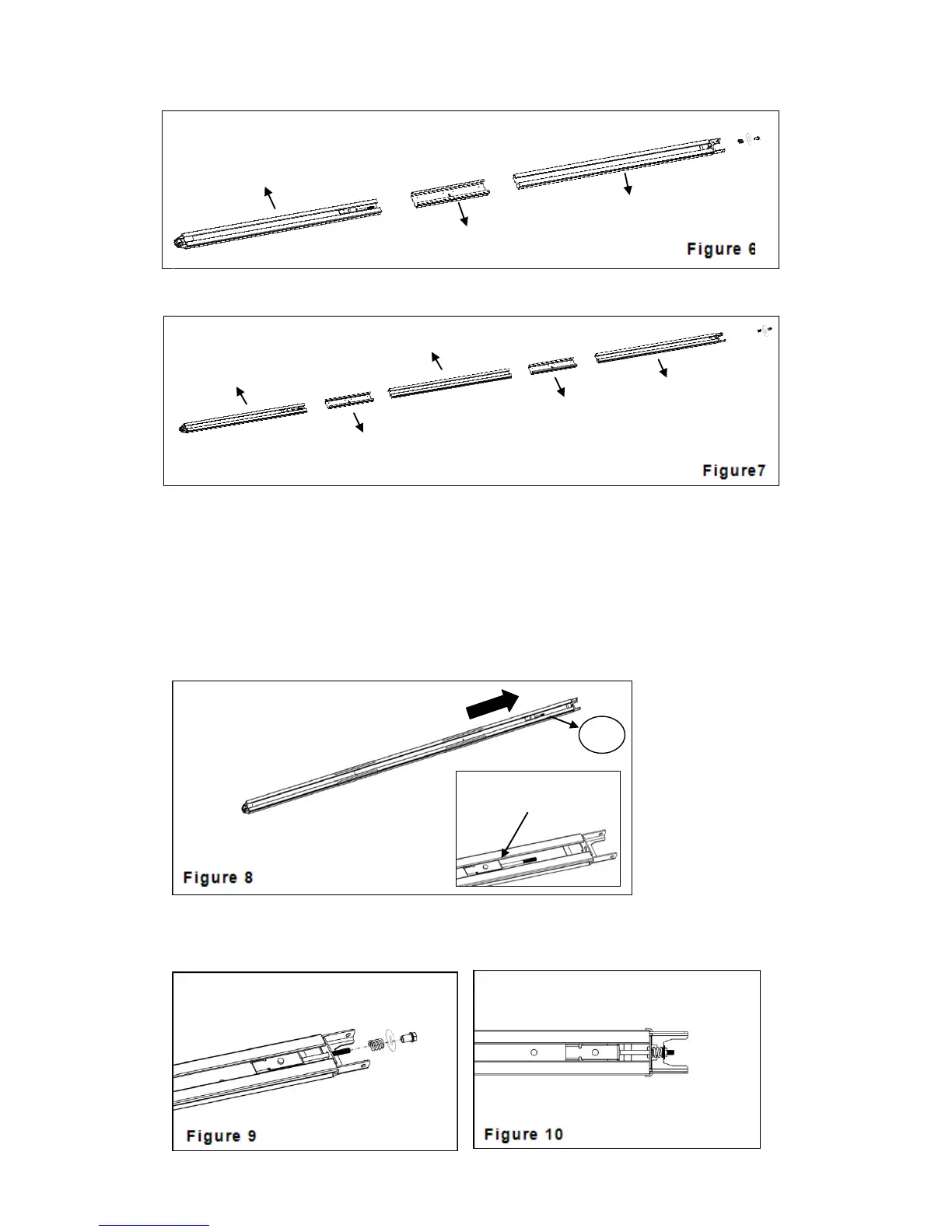 Figure 6

Figure7

Figure 8

Figure 9

Figure 10