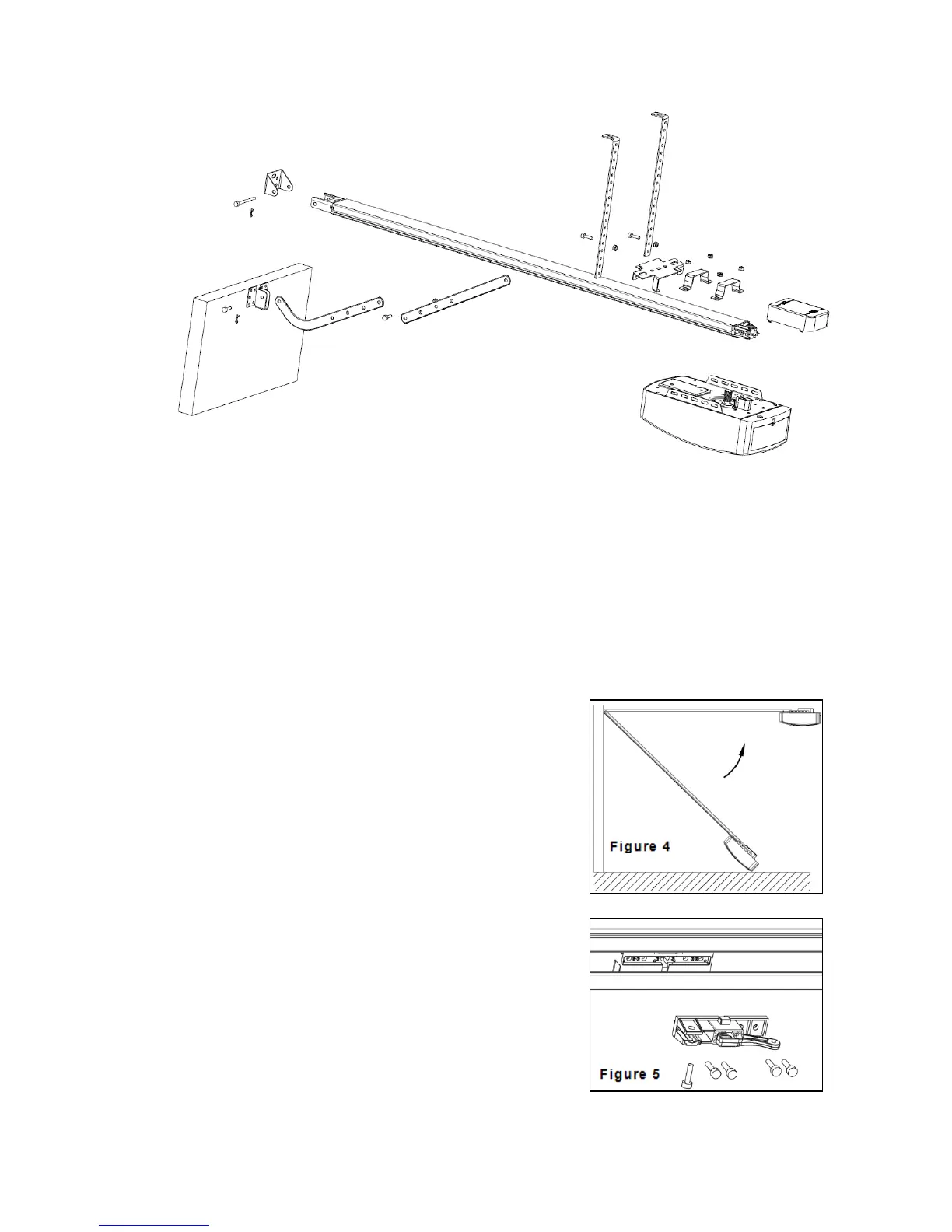 Figure 4

Figure 5