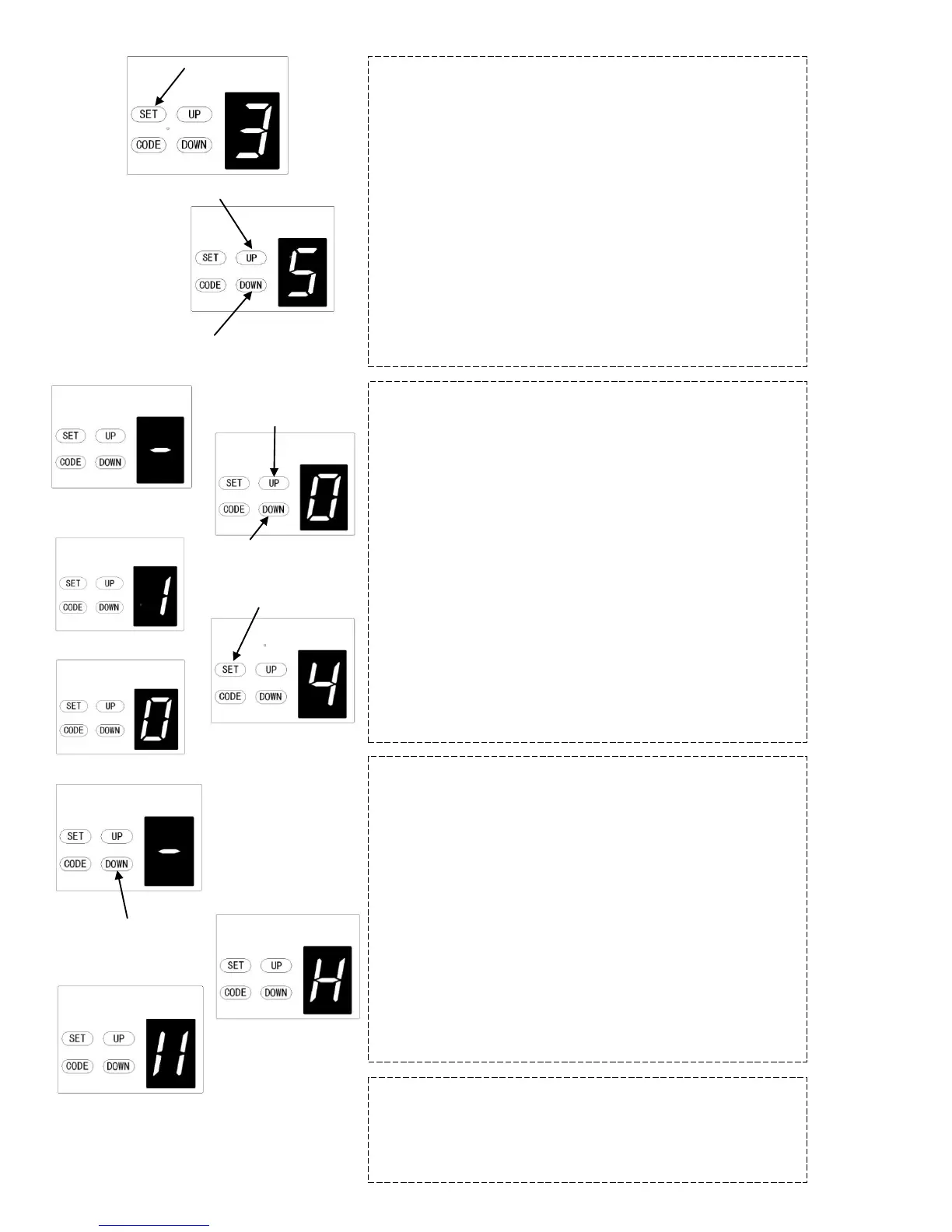 SET UP CODE DOWN 3

SET UP CODE DOWN 5

SET UP CODE DOWN -

SET UP CODE DOWN 0

SET UP CODE DOWN 1

SET UP CODE DOWN 4

SET UP CODE DOWN 0

SET UP CODE DOWN -

SET UP CODE DOWN H

SET UP CODE DOWN 11