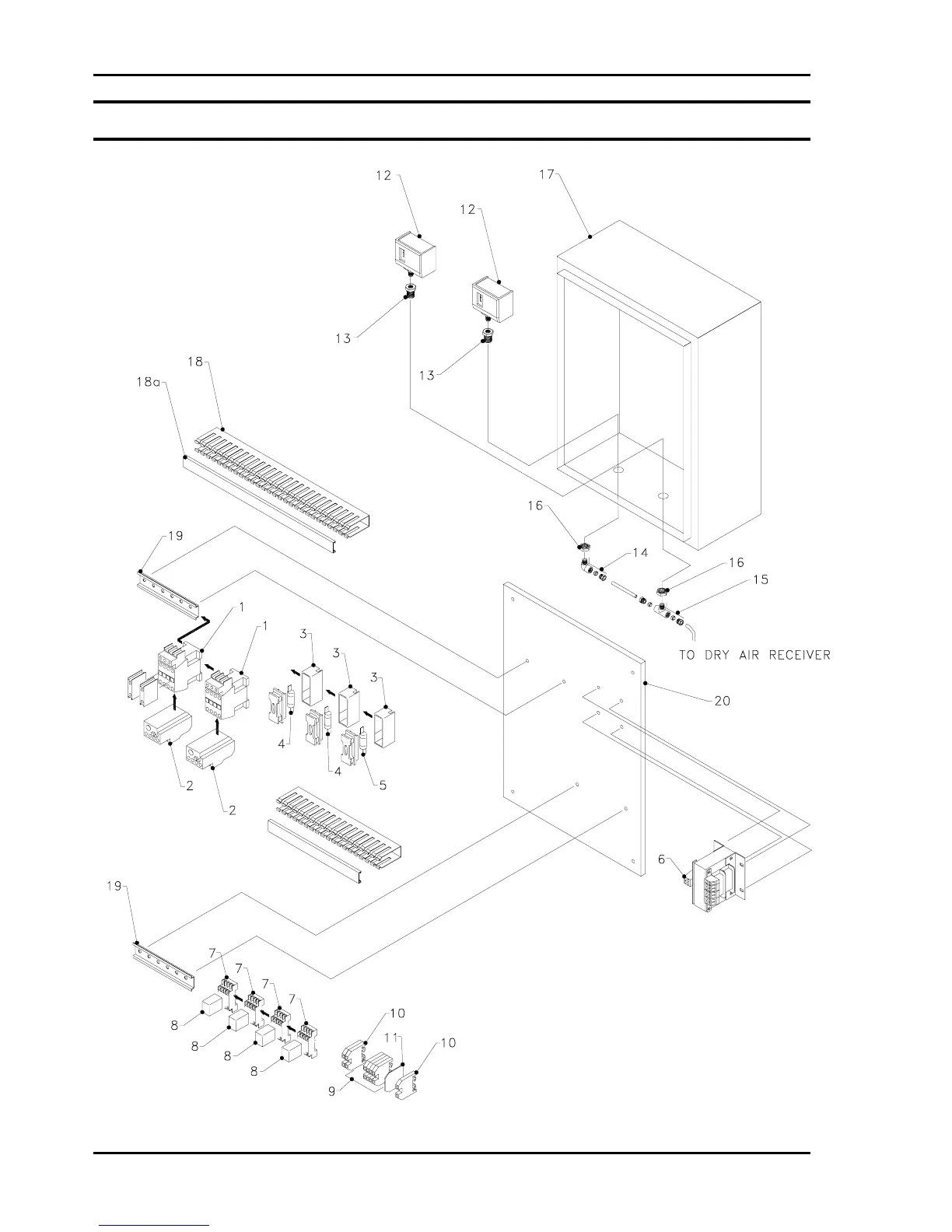 12
17
12
13
13
18
18a
16
14
16
15
19
TO DRY AIR RECEIVER
1
1
3
3
3
20
4
4
5
2
2
6
19
7
7
7
7
8
8
8
8
10
11
10
9