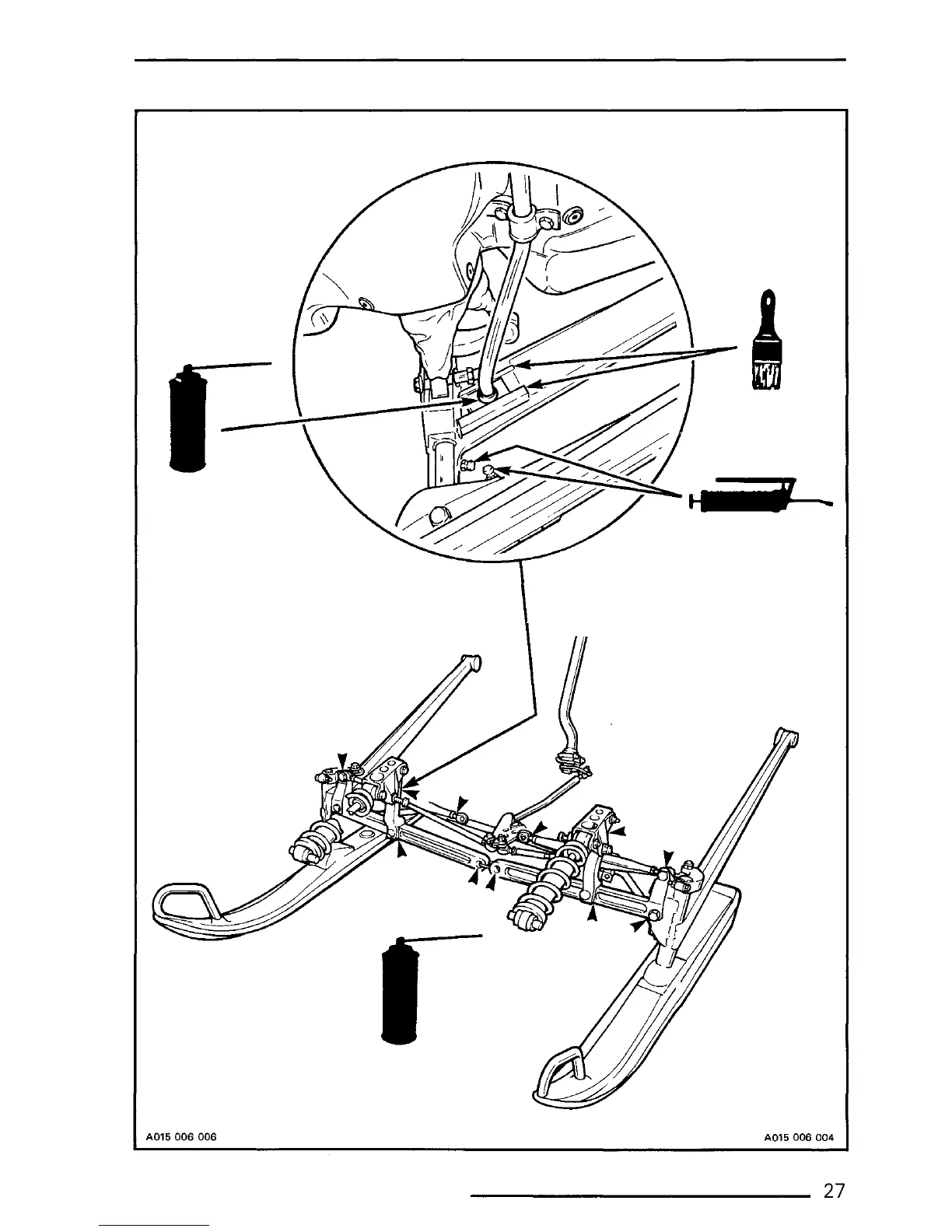 A015 006 006

A015 006 004

27