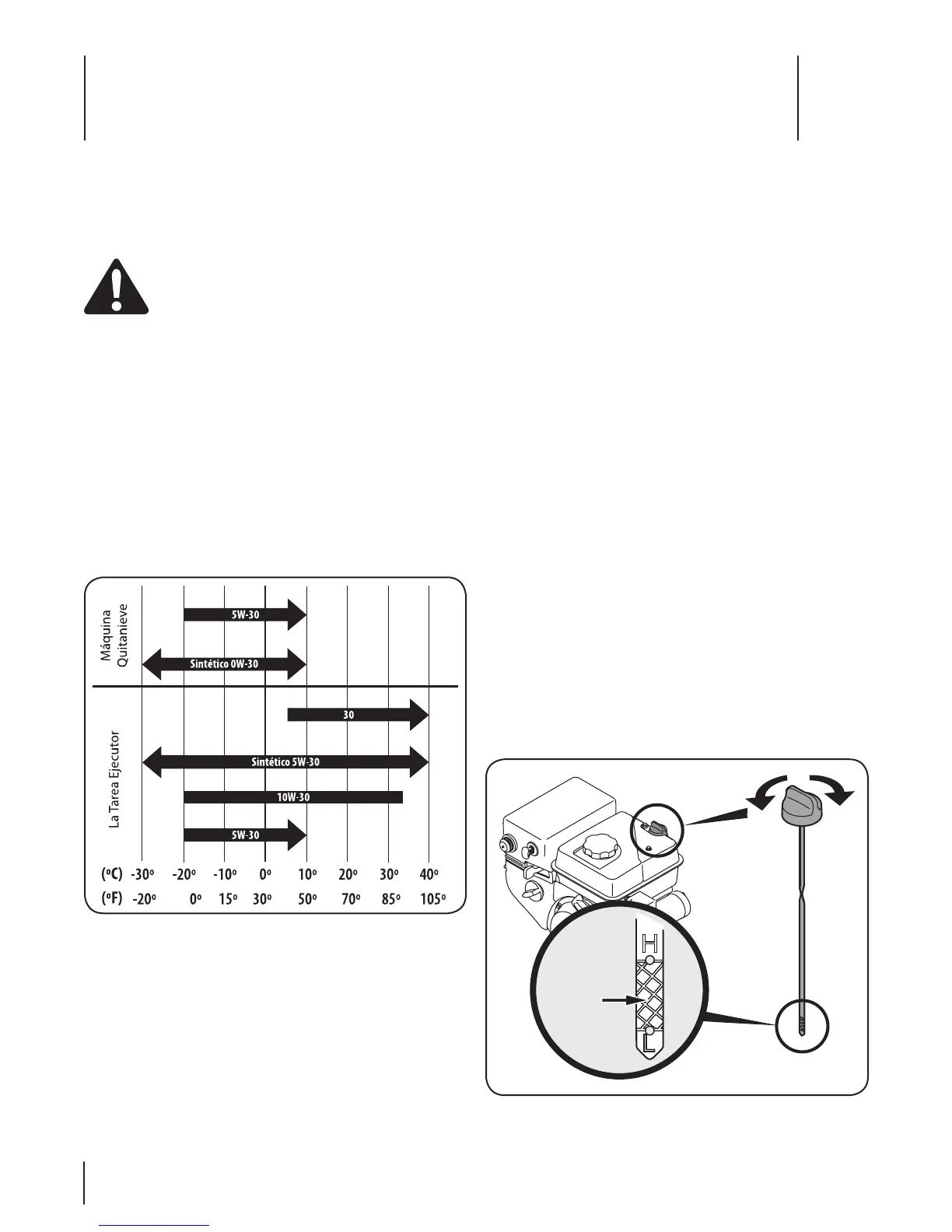 Máquina Quitanieve

5W-30

Sintético 0W-30

La Tarea Ejecutor

30

Sintético 5W-30

10W-30

5W-30

(ºC) -30º -20º -10º 0º 10º 20º 30º 40º

(ºF) -20º 0º 15º 30º 50º 70º 85º 105º

H

L