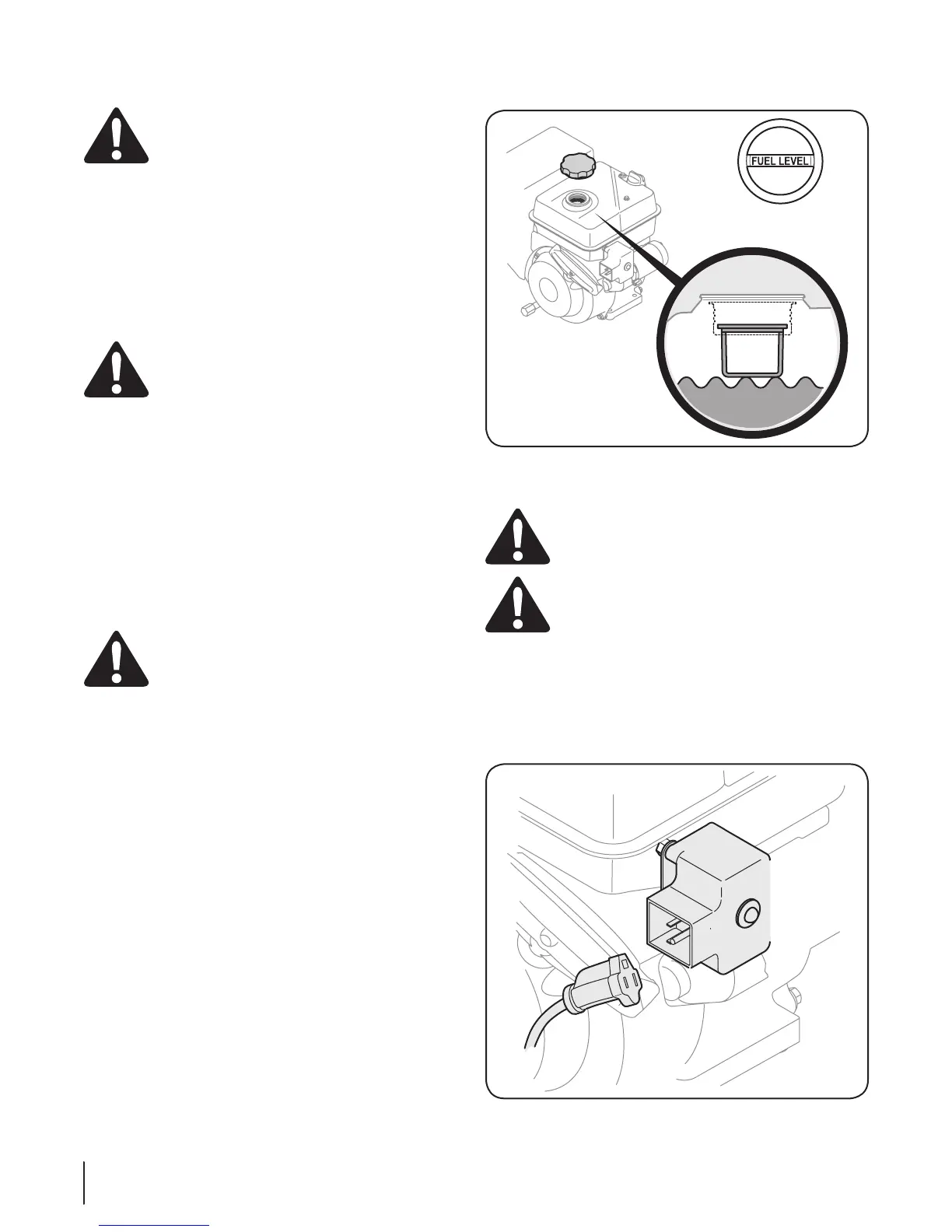 FUEL LEVEL