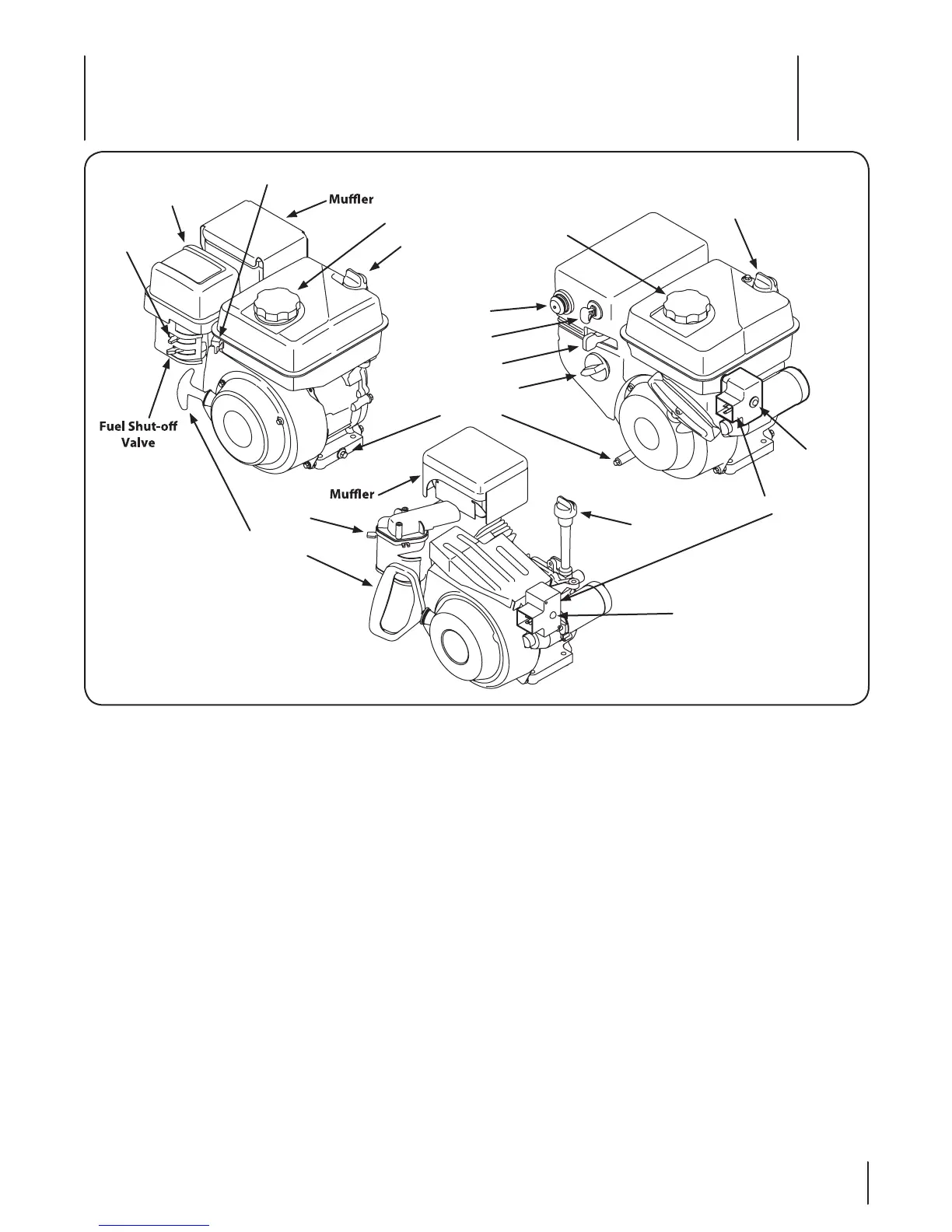 Muffler

Fuel Shut-off Valve

Muffler